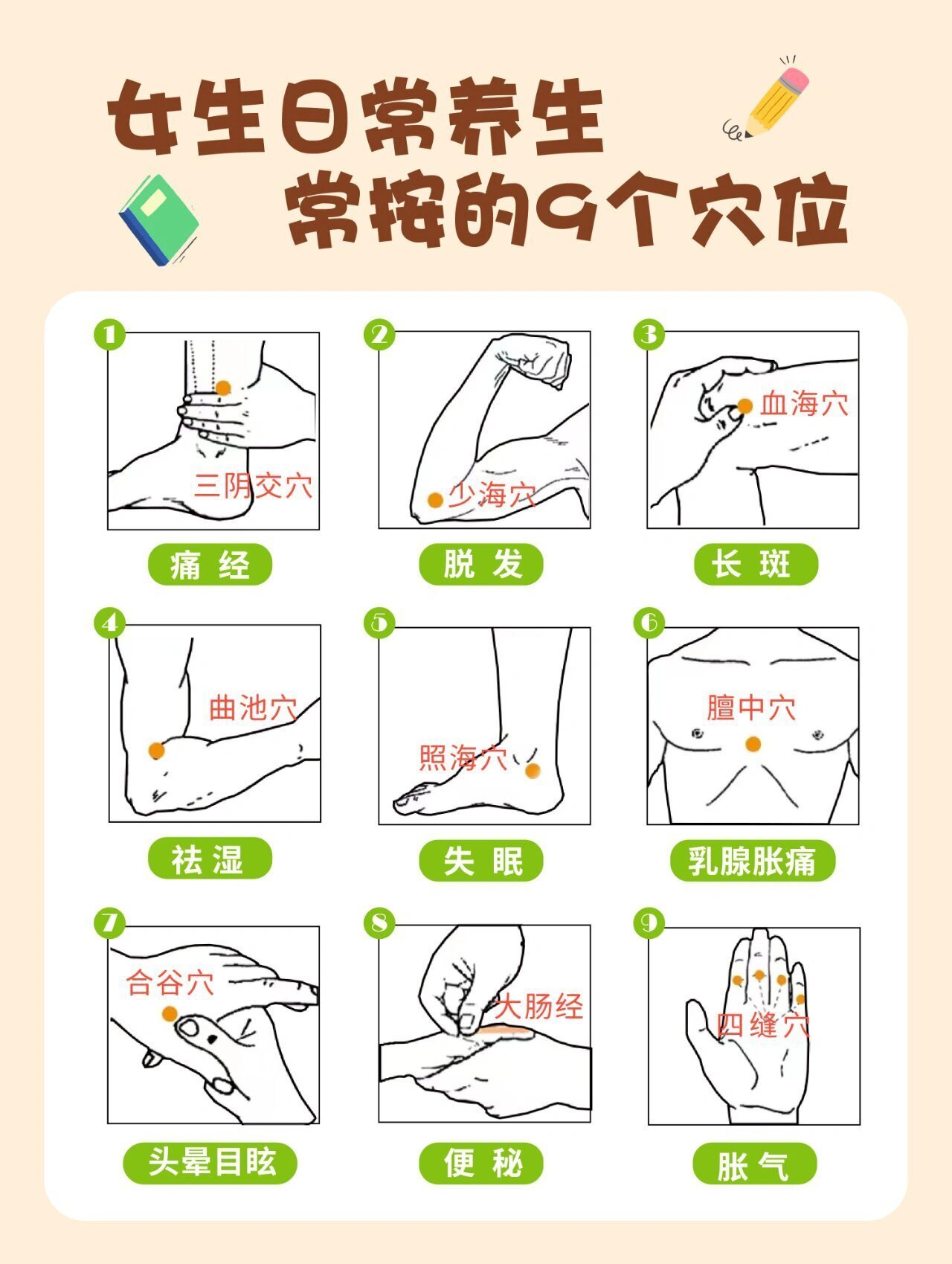 女生日常养生
常按的9个穴位

1
三阴交穴
痛 经

2
少海穴
脱 发

3
血海穴
长 斑

4
曲池穴
祛 湿

5
照海穴
失 眠

6
膻中穴
乳腺胀痛

7
合谷穴
头晕目眩

8
大肠经
便 秘

9
四缝穴
胀 气