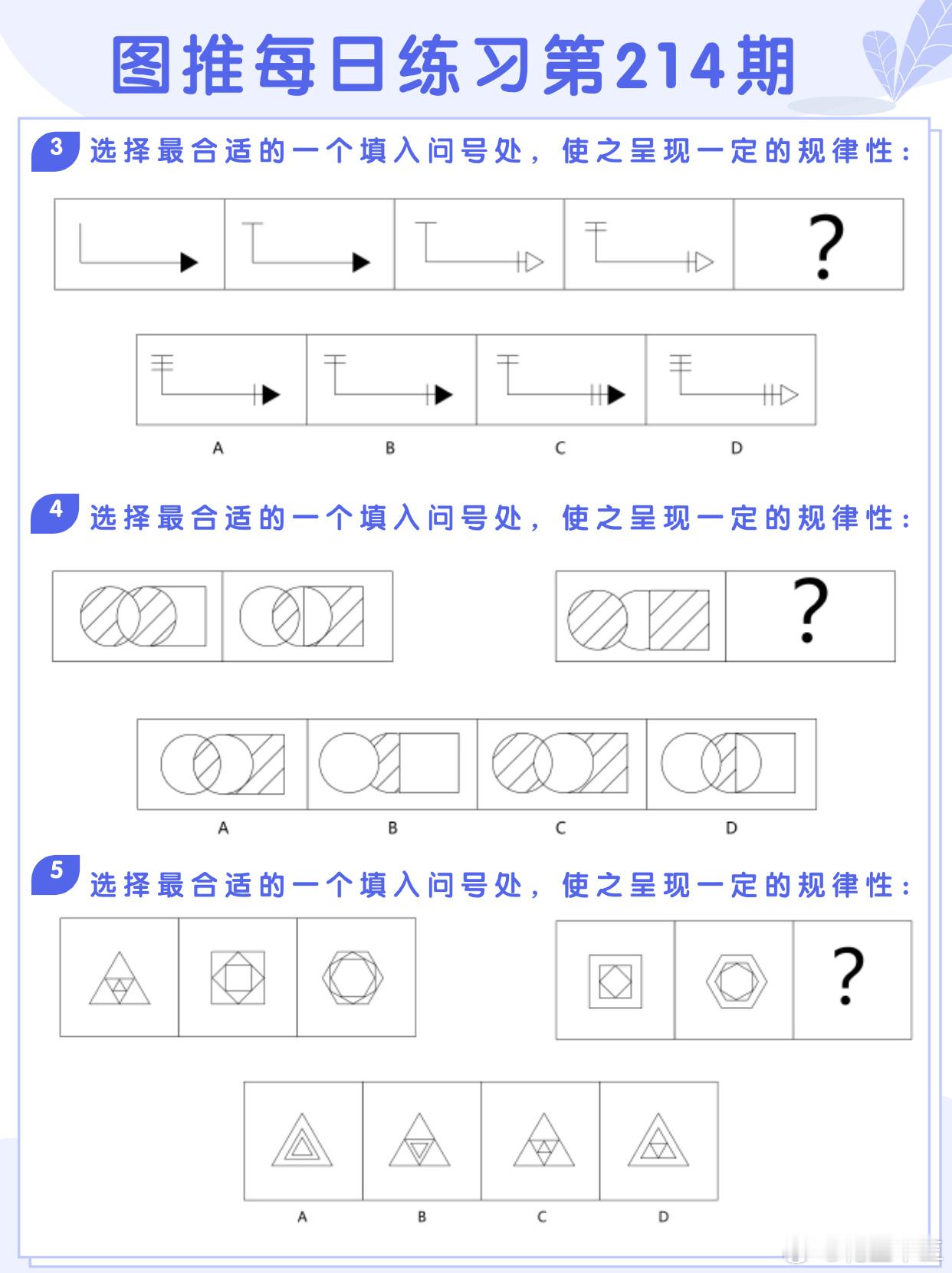 图推每日练习第214期

3 选择最合适的一个填入问号处，使之呈现一定的规律性：

?

A B C D

4 选择最合适的一个填入问号处，使之呈现一定的规律性：

?

A B C D

5 选择最合适的一个填入问号处，使之呈现一定的规律性：

?

A B C D