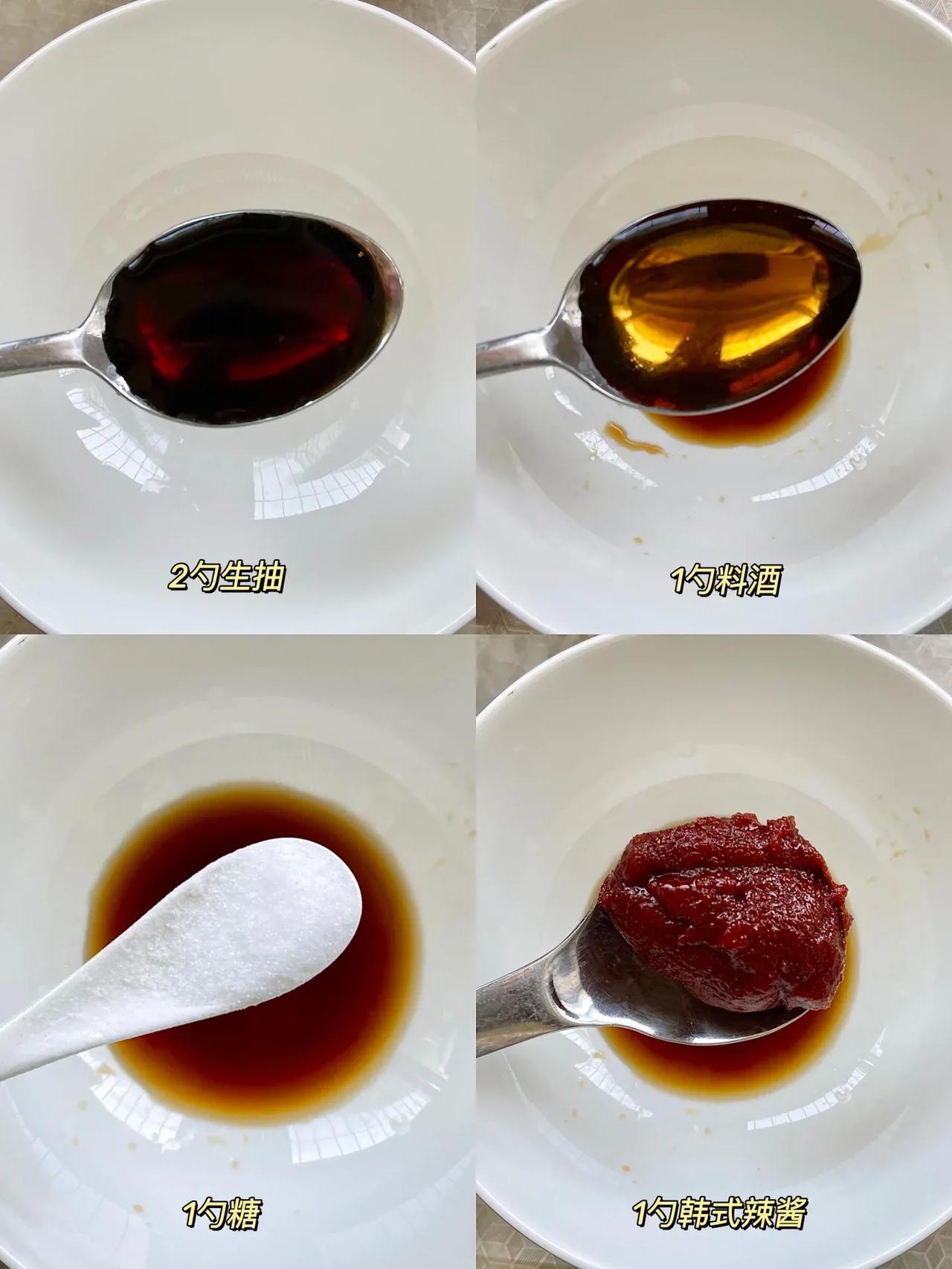 2勺生抽

1勺料酒

1勺糖

1勺韩式辣酱