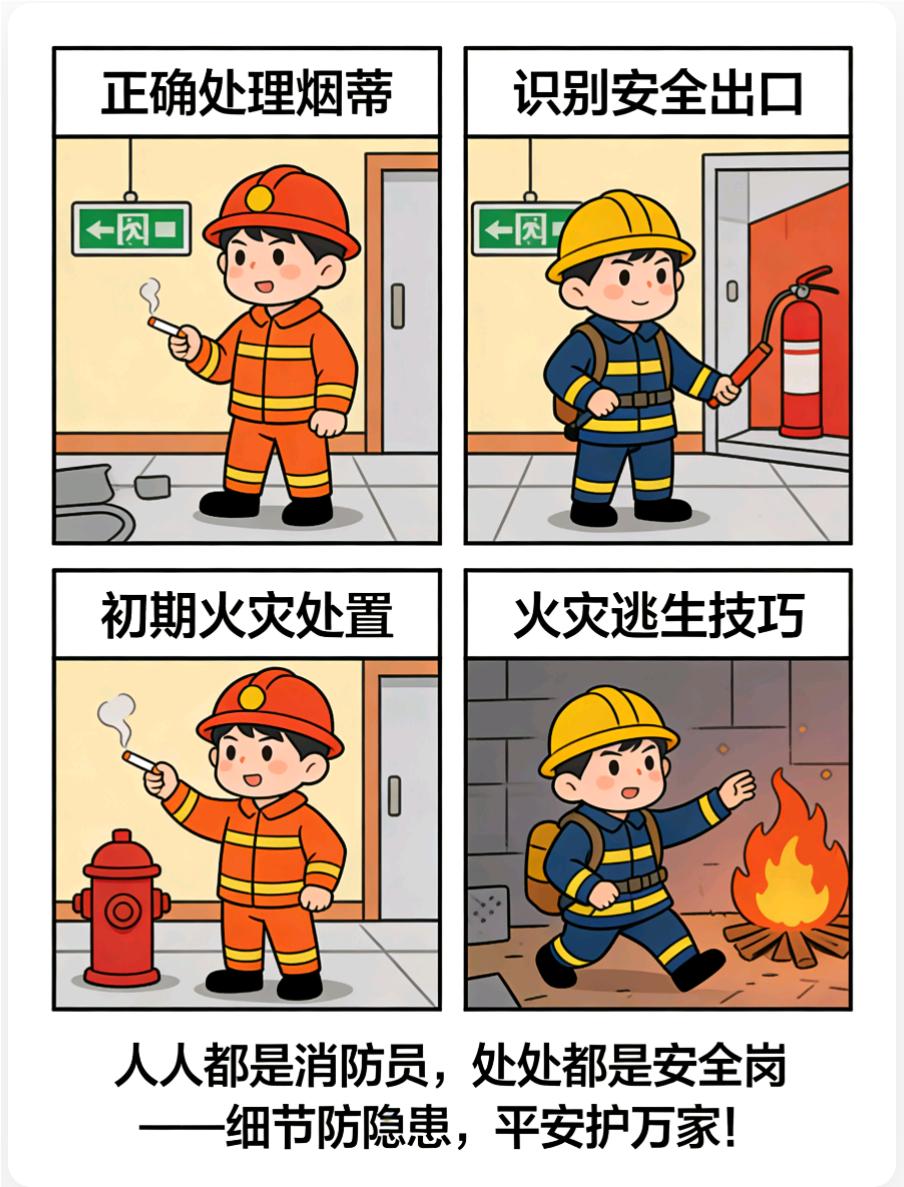 正确处理烟蒂

识别安全出口

初期火灾处置

火灾逃生技巧

人人都是消防员，处处都是安全岗
——细节防隐患，平安护万家！