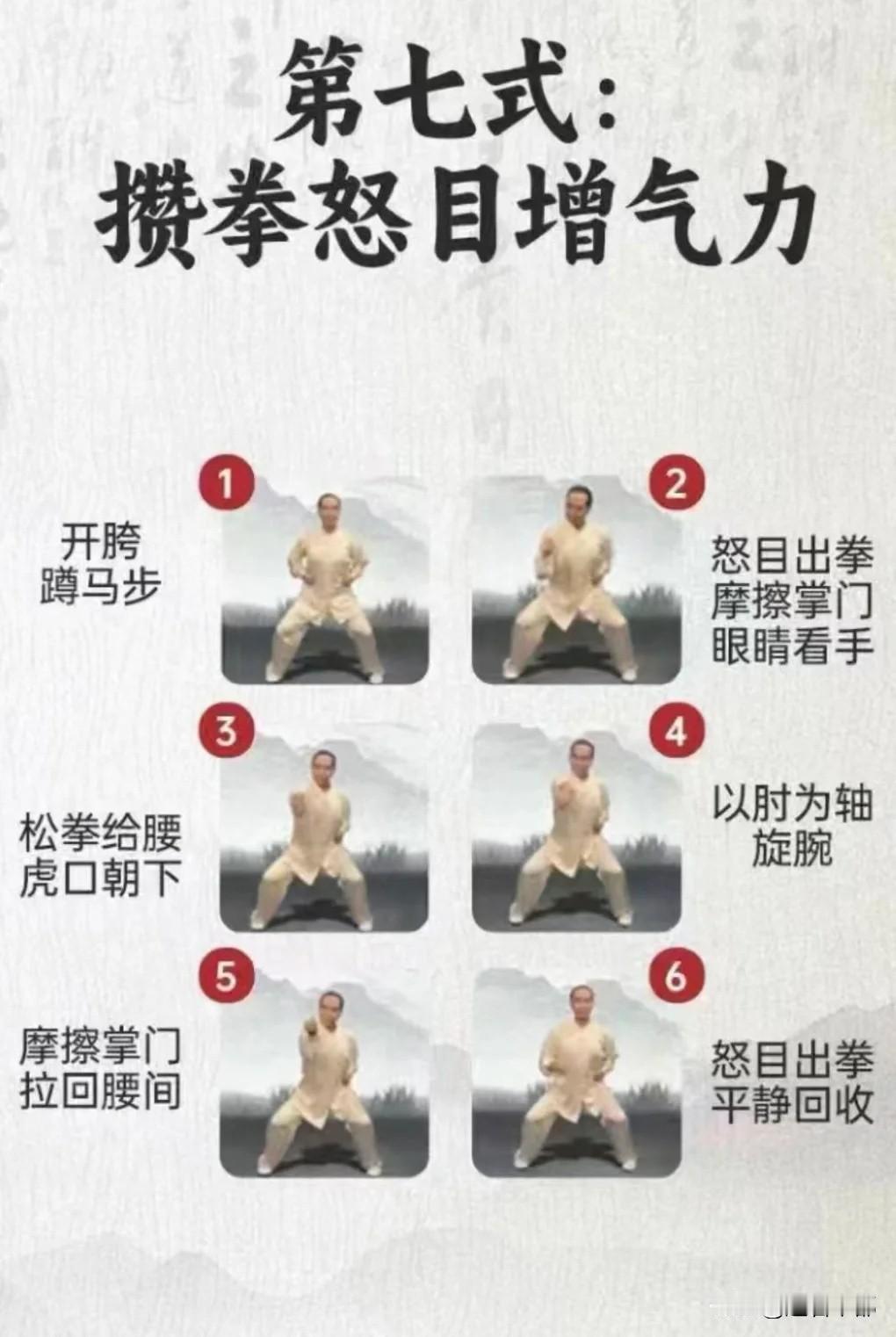 第七式：
攒拳怒目增气力

1
开胯
蹲马步

2
怒目出拳
摩擦掌门
眼睛看手

3
松拳给腰
虎口朝下

4
以肘为轴
旋腕

5
摩擦掌门
拉回腰间

6
怒目出拳
平静回收