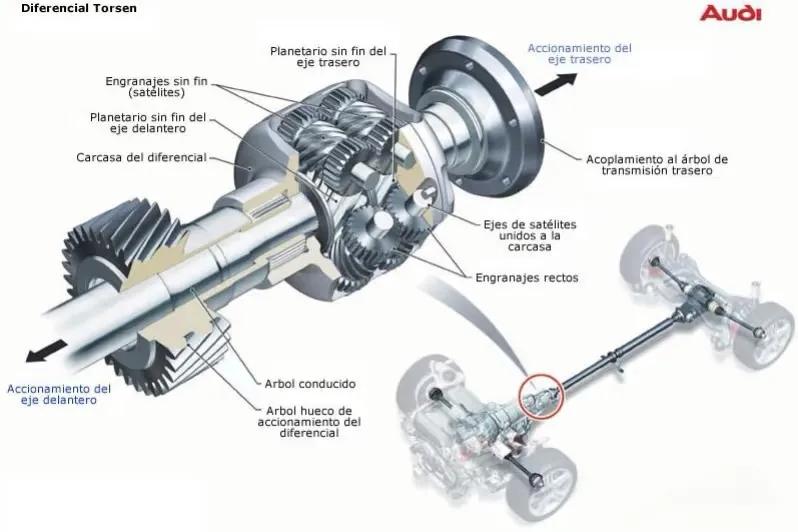 Diferencial Torsen

Audi

Planetario sin fin del eje trasero

Accionamiento del eje trasero

Engranajes sin fin (satélites)

Planetario sin fin del eje delantero

Carcasa del diferencial

Acoplamiento al árbol de transmisión trasero

Ejes de satélites unidos a la carcasa

Engranajes rectos

Accionamiento del eje delantero

Arbol conducido

Arbol hueco de accionamiento del diferencial