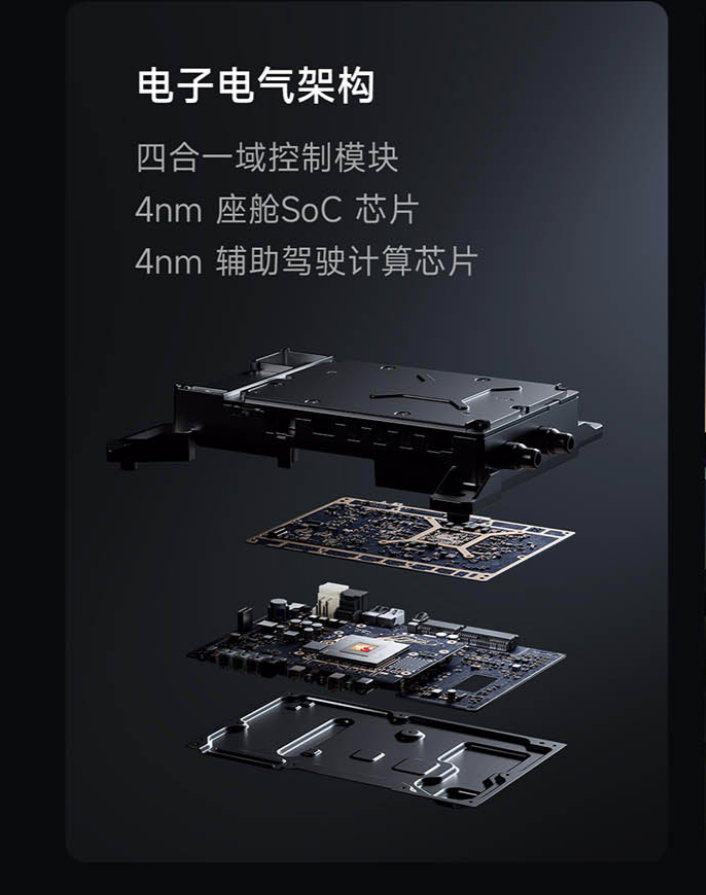 电子电气架构

四合一域控制模块
4nm 座舱SoC 芯片
4nm 辅助驾驶计算芯片