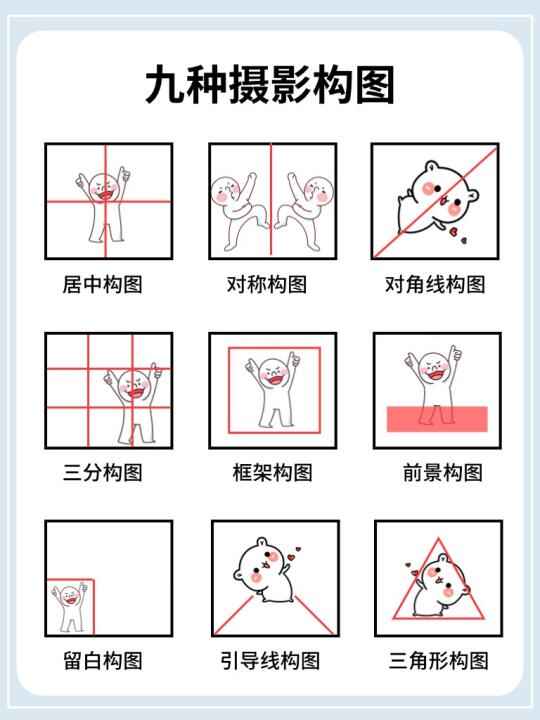 九种摄影构图

居中构图

对称构图

对角线构图

三分构图

框架构图

前景构图

留白构图

引导线构图

三角形构图