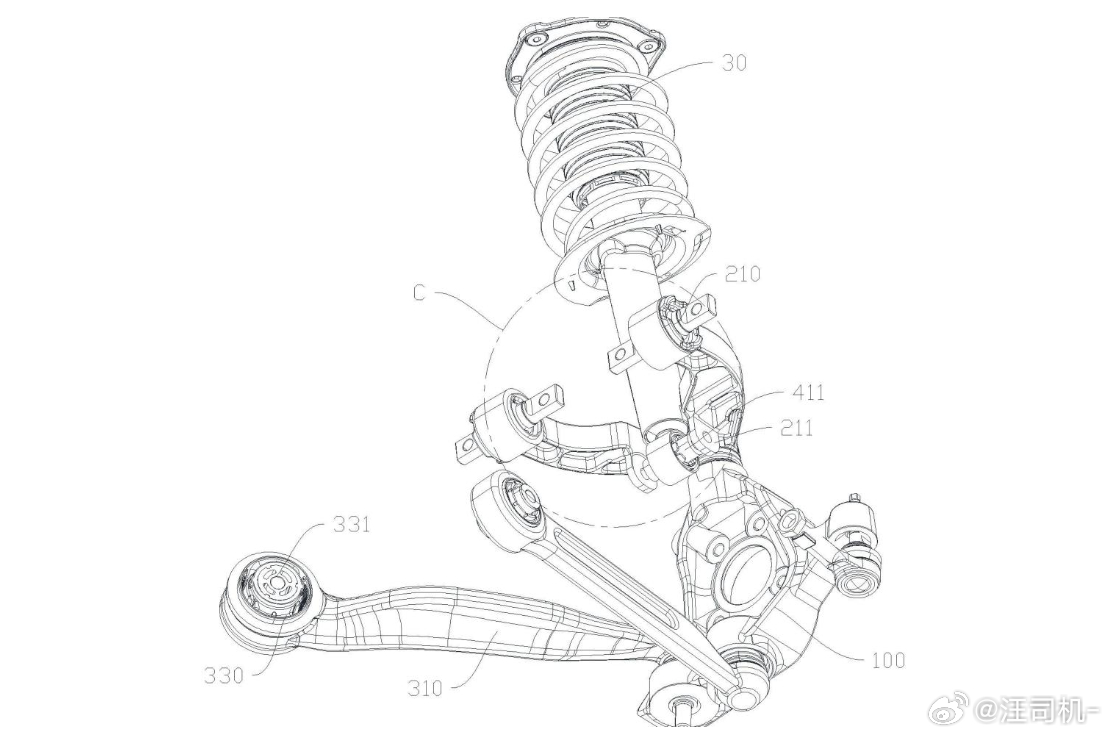 30
C
210
411
211
331
330
310
100
@汪司机-