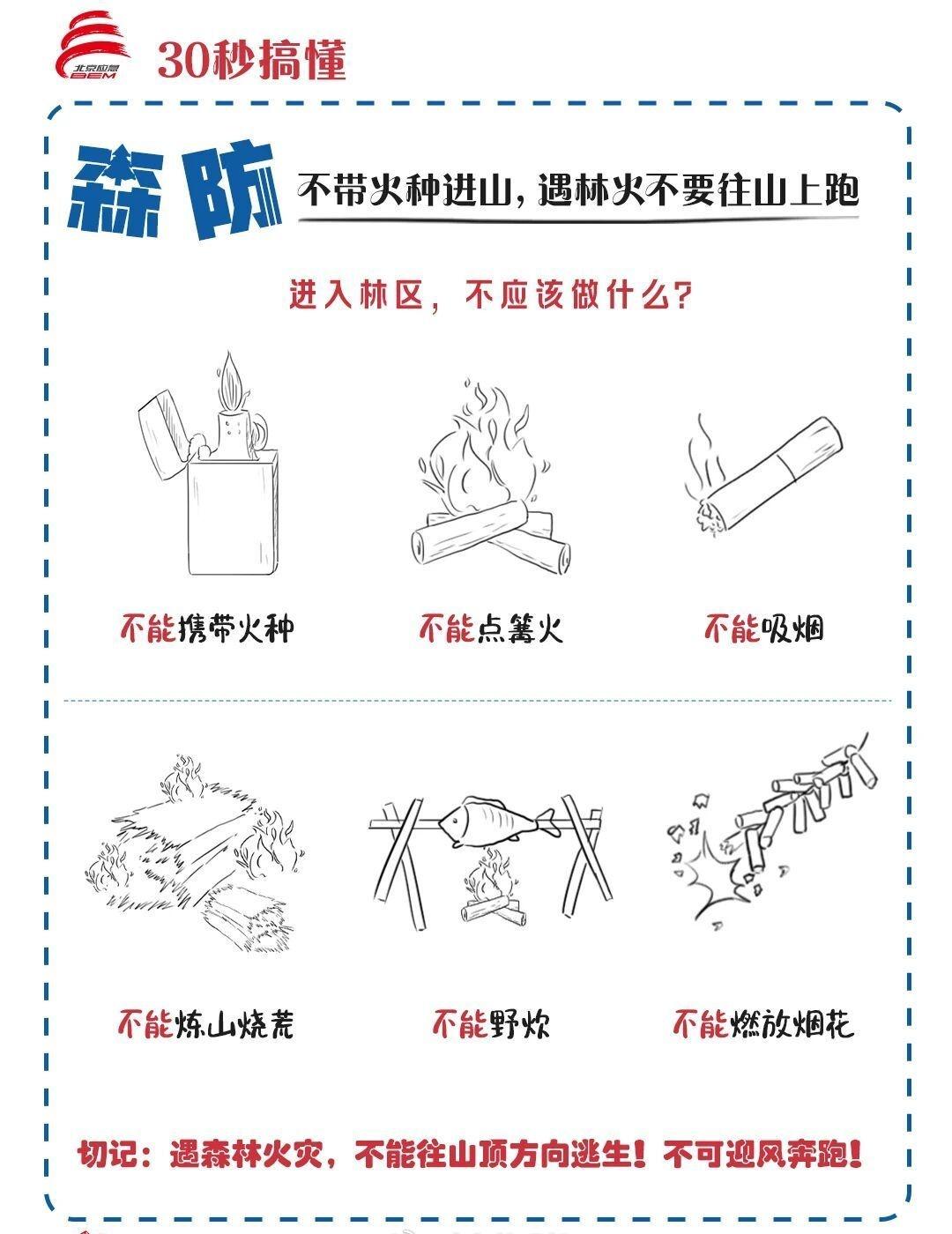 北京应急
BEM
30秒搞懂

森防

不带火种进山，遇林火不要往山上跑

进入林区，不应该做什么？

不能携带火种

不能点篝火

不能吸烟

不能炼山烧荒

不能野炊

不能燃放烟花

切记：遇森林火灾，不能往山顶方向逃生！不可迎风奔跑！