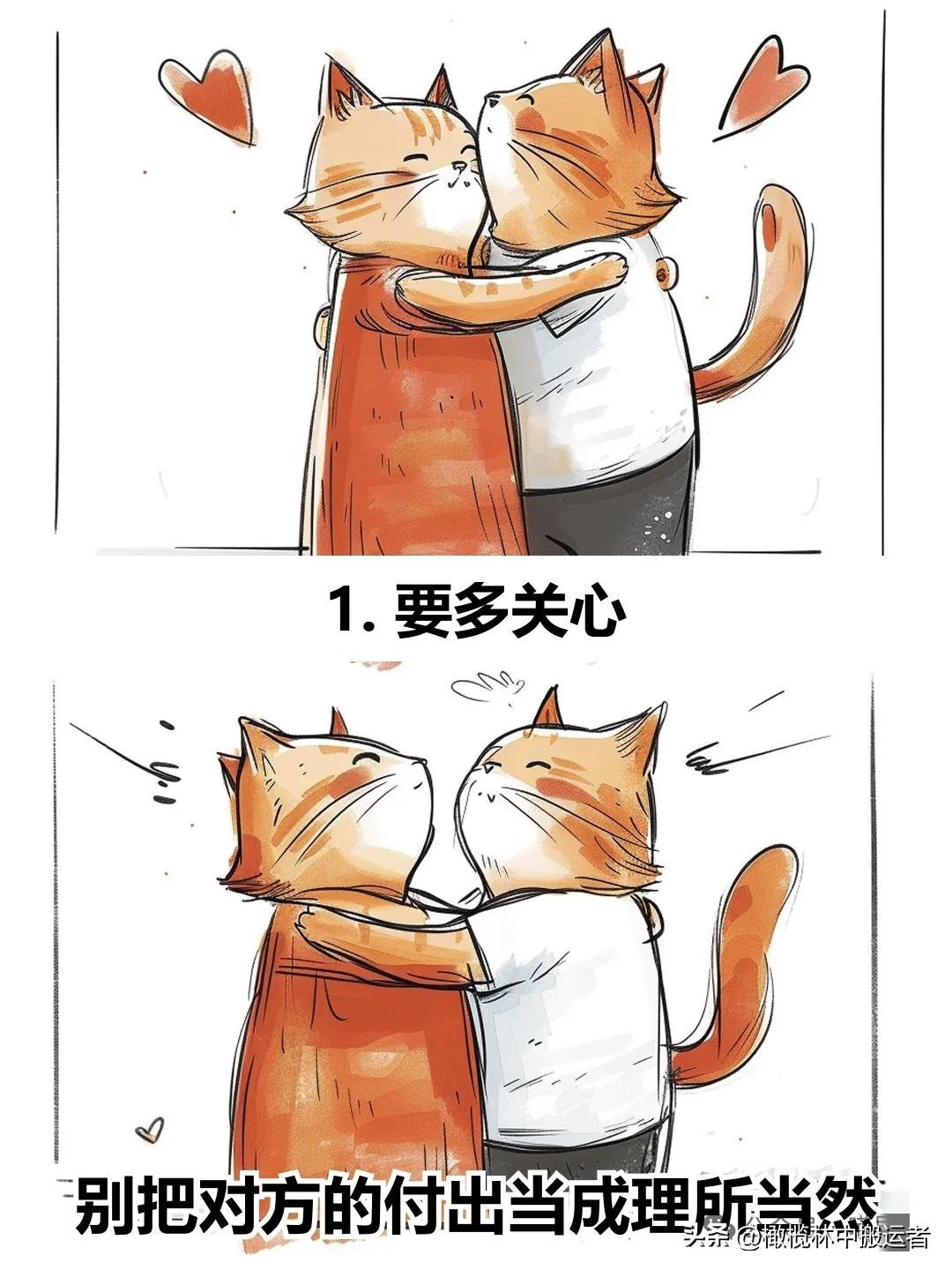 1. 要多关心

别把对方的付出当成理所当然

头条 @橄榄林中搬运者