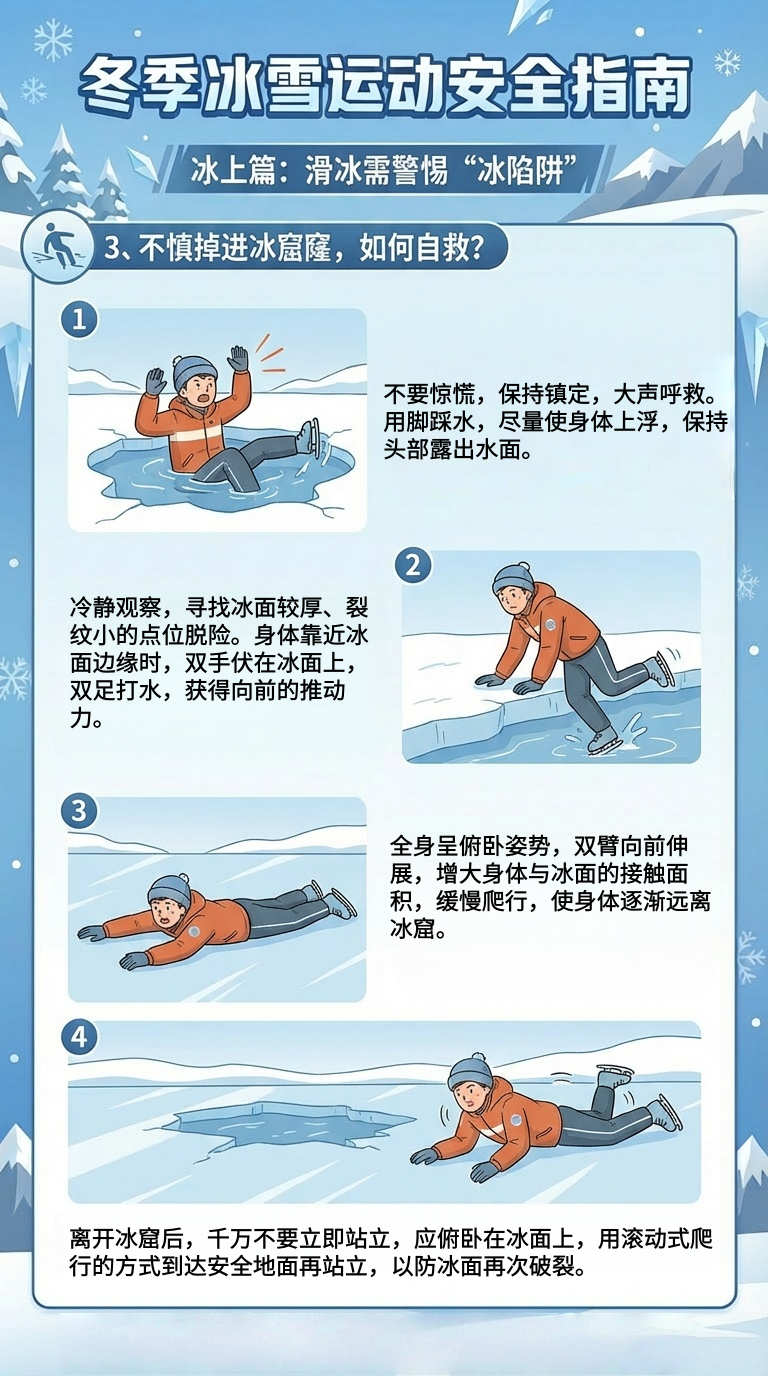 冬季冰雪运动安全指南

冰上篇：滑冰需警惕“冰陷阱”

3、不慎掉进冰窟窿，如何自救？

1

不要惊慌，保持镇定，大声呼救。用脚踩水，尽量使身体上浮，保持头部露出水面。

2

冷静观察，寻找冰面较厚、裂纹小的点位脱险。身体靠近冰面边缘时，双手伏在冰面上，双足打水，获得向前的推动力。

3

全身呈俯卧姿势，双臂向前伸展，增大身体与冰面的接触面积，缓慢爬行，使身体逐渐远离冰窟。

4

离开冰窟后，千万不要立即站立，应俯卧在冰面上，用滚动式爬行的方式到达安全地面再站立，以防冰面再次破裂。