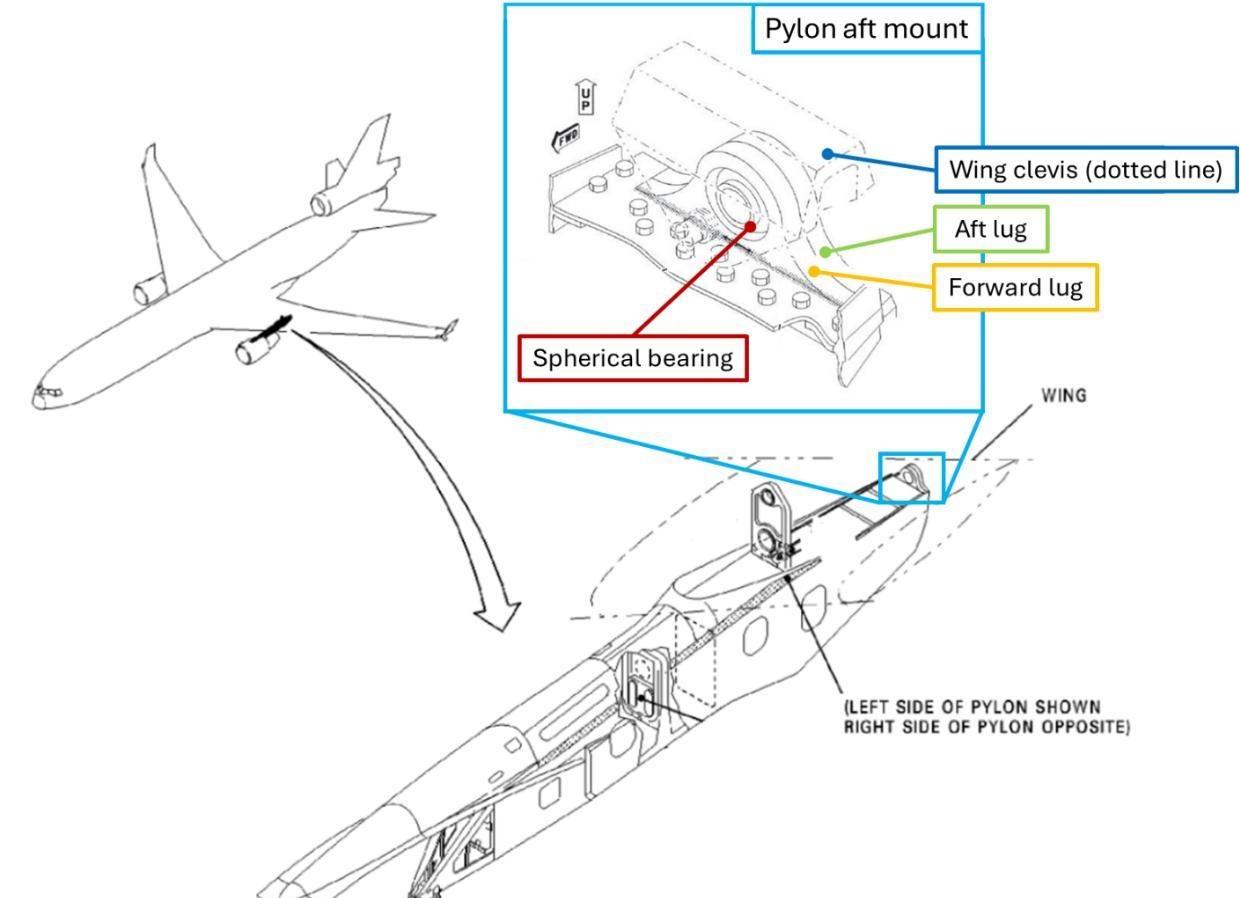 Pylon aft mount

UP

FWD

Wing clevis (dotted line)

Aft lug

Forward lug

Spherical bearing

WING

(LEFT SIDE OF PYLON SHOWN RIGHT SIDE OF PYLON OPPOSITE)