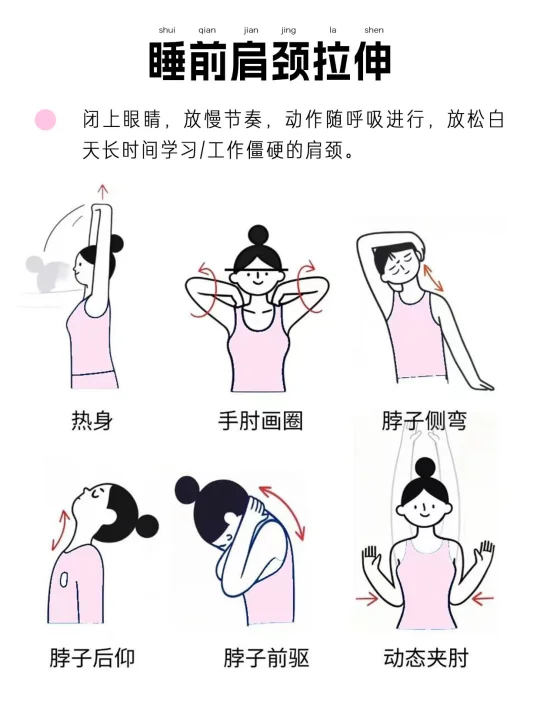 shui qian jian jing la shen
睡前肩颈拉伸

闭上眼睛，放慢节奏，动作随呼吸进行，放松白天长时间学习/工作僵硬的肩颈。

热身

手肘画圈

脖子侧弯

脖子后仰

脖子前驱

动态夹肘