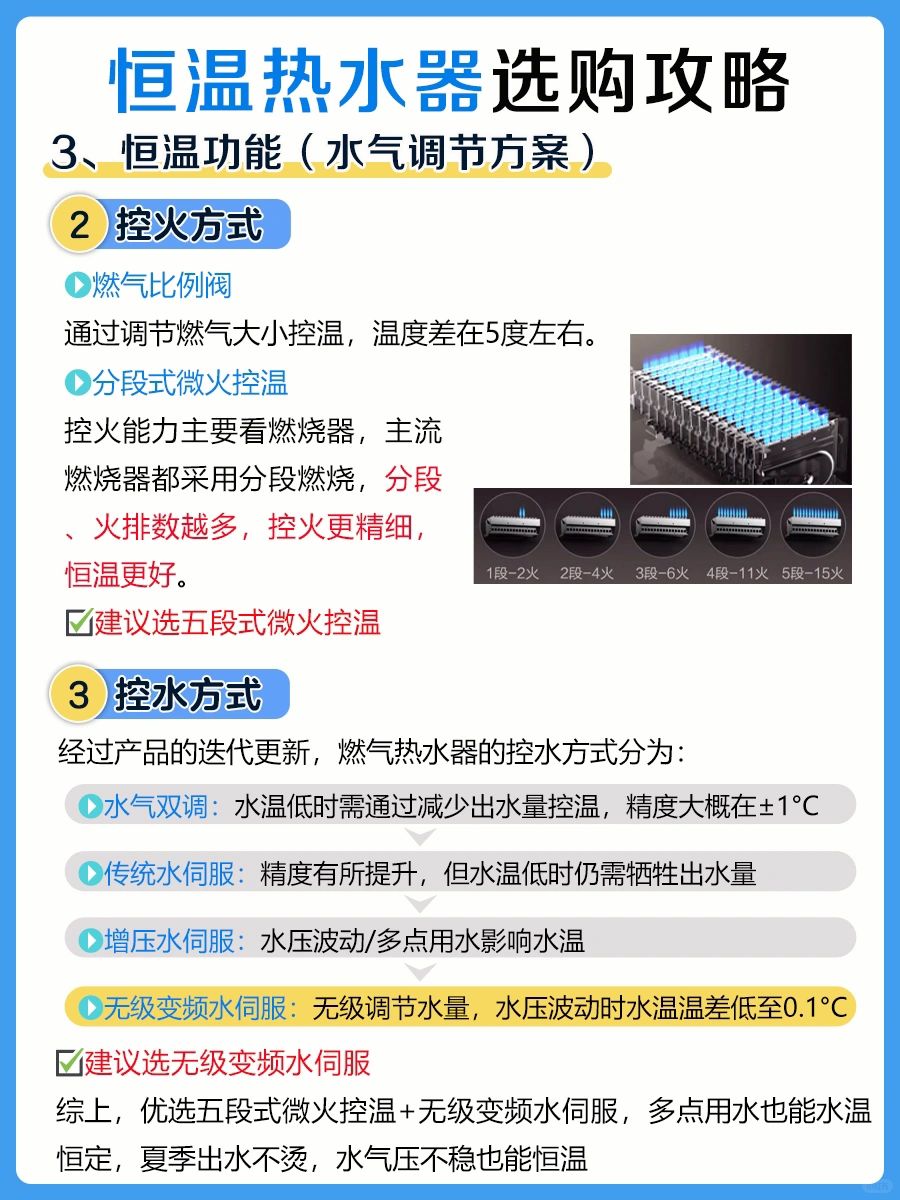 恒温热水器选购攻略

3、恒温功能（水气调节方案）

2 控火方式

燃气比例阀
通过调节燃气大小控温，温度差在5度左右。

分段式微火控温
控火能力主要看燃烧器，主流燃烧器都采用分段燃烧，分段、火排数越多，控火更精细，恒温更好。

1段-2火 2段-4火 3段-6火 4段-11火 5段-15火

建议选五段式微火控温

3 控水方式

经过产品的迭代更新，燃气热水器的控水方式分为：

水气双调：水温低时需通过减少出水量控温，精度大概在±1°C

传统水伺服：精度有所提升，但水温低时仍需牺牲出水量

增压水伺服：水压波动/多点用水影响水温

无级变频水伺服：无级调节水量，水压波动时水温温差低至0.1°C

建议选无级变频水伺服

综上，优选五段式微火控温+无级变频水伺服，多点用水也能水温恒定，夏季出水不烫，水气压不稳也能恒温