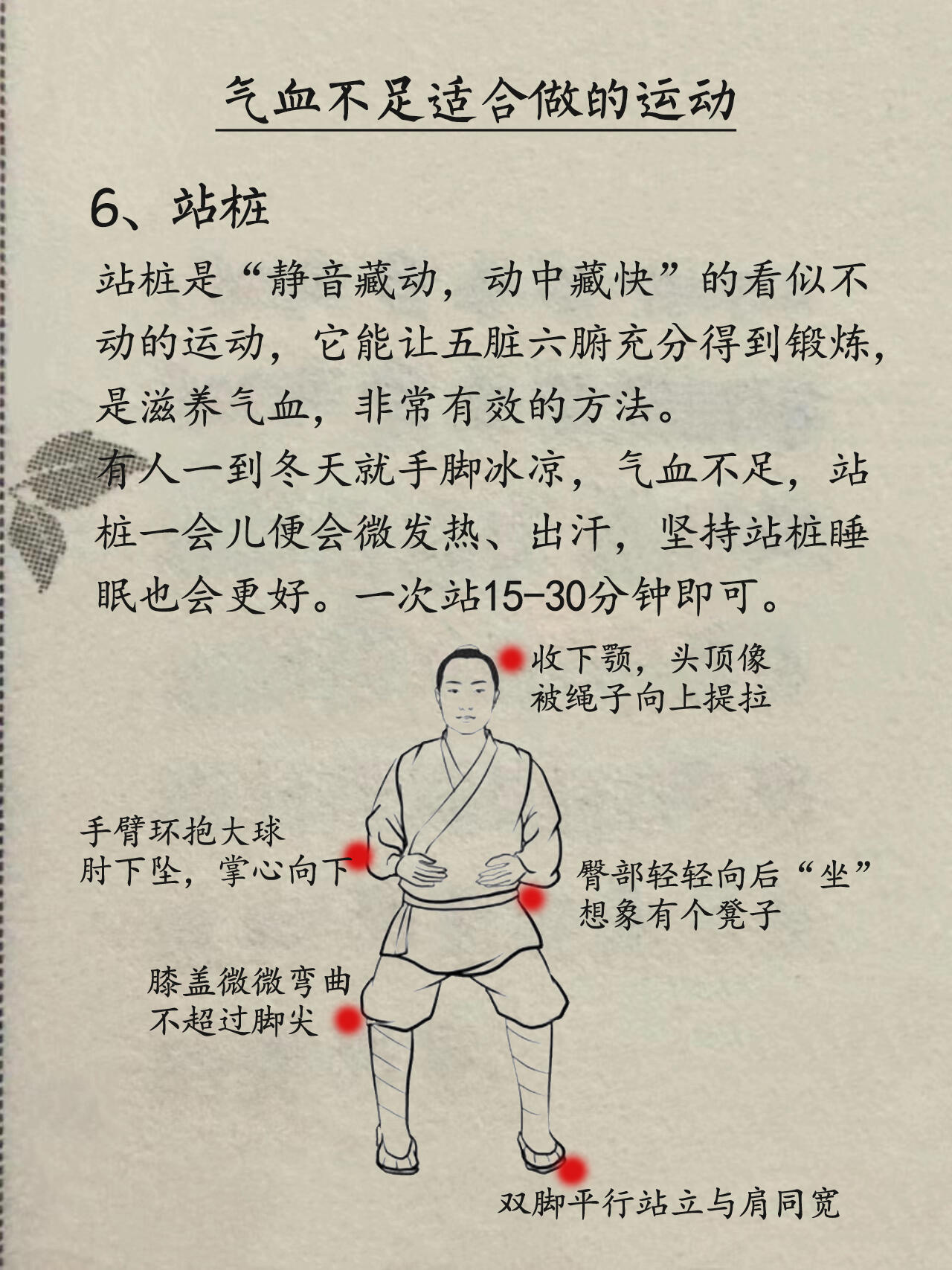 气血不足适合做的运动

6、站桩

站桩是“静音藏动，动中藏快”的看似不动的运动，它能让五脏六腑充分得到锻炼，是滋养气血，非常有效的方法。
有人一到冬天就手脚冰凉，气血不足，站桩一会儿便会微发热、出汗，坚持站桩睡眠也会更好。一次站15-30分钟即可。

收下颚，头顶像被绳子向上提拉

手臂环抱大球
肘下坠，掌心向下

臀部轻轻向后“坐”
想象有个凳子

膝盖微微弯曲
不超过脚尖

双脚平行站立与肩同宽