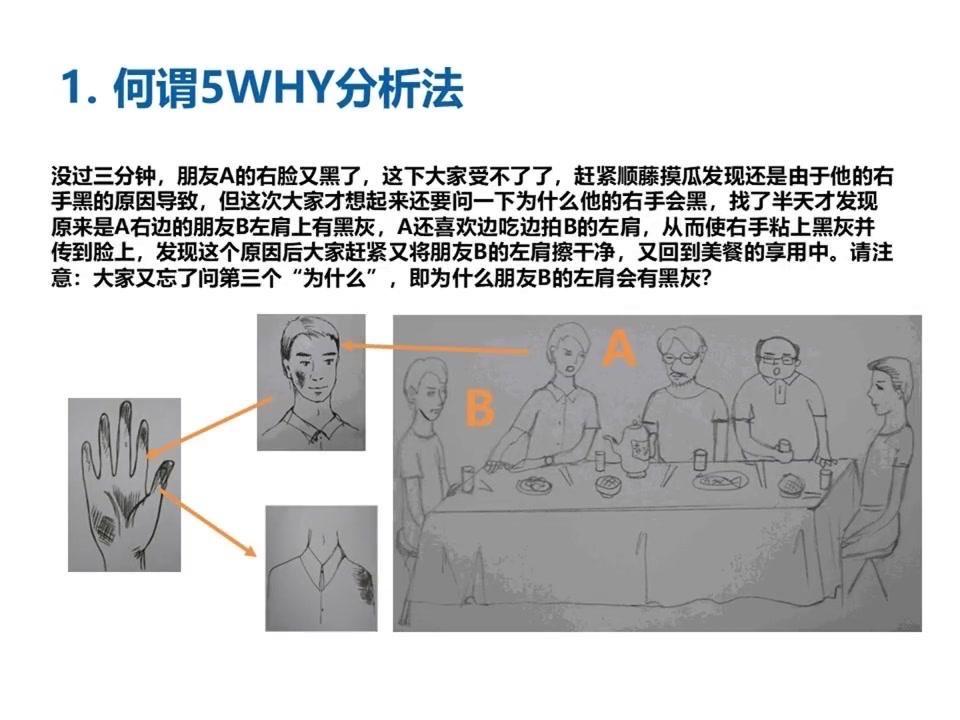 1. 何谓5WHY分析法

没过三分钟，朋友A的右脸又黑了，这下大家受不了了，赶紧顺藤摸瓜发现还是由于他的右手黑的原因导致，但这次大家才想起来还要问一下为什么他的右手会黑，找了半天才发现原来是A右边的朋友B左肩上有黑灰，A还喜欢边吃边拍B的左肩，从而使右手粘上黑灰并传到脸上，发现这个原因后大家赶紧又将朋友B的左肩擦干净，又回到美餐的享用中。请注意：大家又忘了问第三个“为什么”，即为什么朋友B的左肩会有黑灰？

A

B