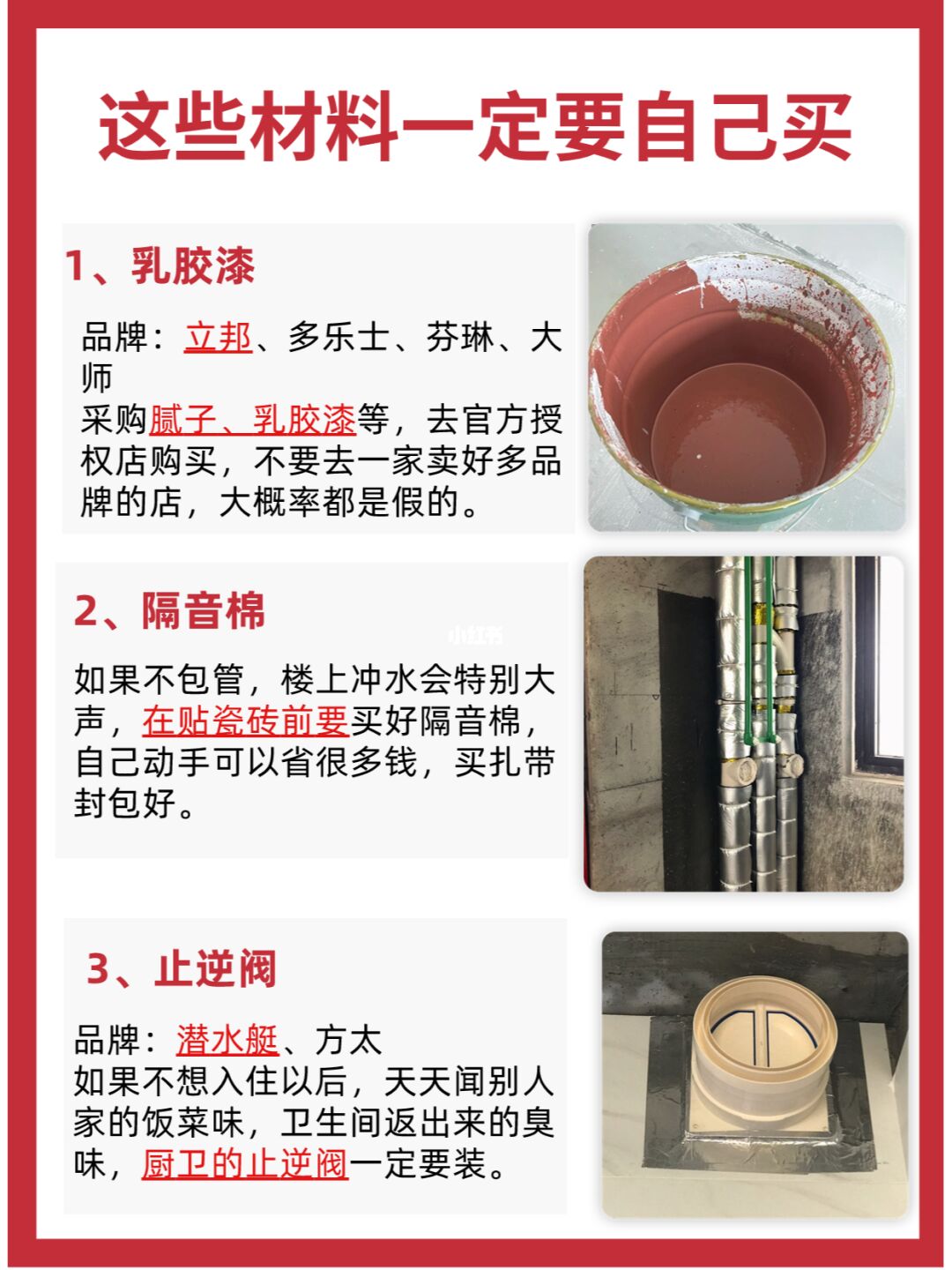 这些材料一定要自己买

1、乳胶漆

品牌：立邦、多乐士、芬琳、大师
采购腻子、乳胶漆等，去官方授权店购买，不要去一家卖好多品牌的店，大概率都是假的。

2、隔音棉

如果不包管，楼上冲水会特别大声，在贴瓷砖前要买好隔音棉，自己动手可以省很多钱，买扎带封包好。

小红书

3、止逆阀

品牌：潜水艇、方太
如果不想入住以后，天天闻别人家的饭菜味，卫生间返出来的臭味，厨卫的止逆阀一定要装。