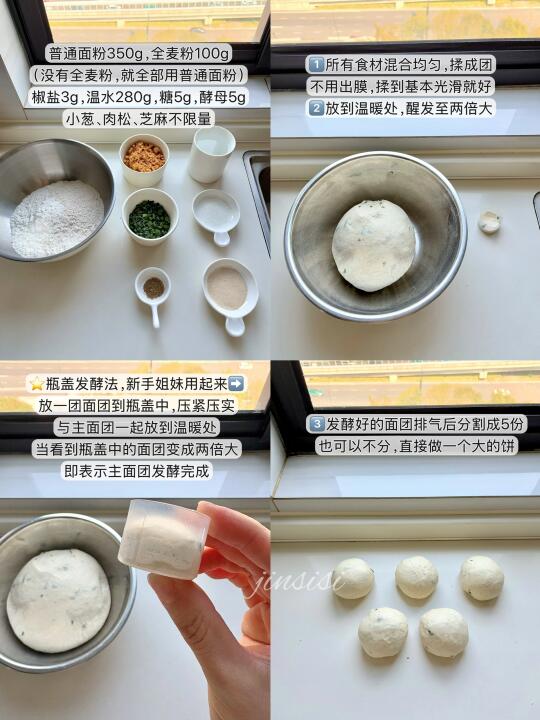 普通面粉350g，全麦粉100g
（没有全麦粉，就全部用普通面粉）
椒盐3g，温水280g，糖5g，酵母5g
小葱、肉松、芝麻不限量

1 所有食材混合均匀，揉成团
不用出膜，揉到基本光滑就好
2 放到温暖处，醒发至两倍大

⭐瓶盖发酵法，新手姐妹用起来➡️
放一团面团到瓶盖中，压紧压实
与主面团一起放到温暖处
当看到瓶盖中的面团变成两倍大
即表示主面团发酵完成

jinsisi

3 发酵好的面团排气后分割成5份
也可以不分，直接做一个大的饼