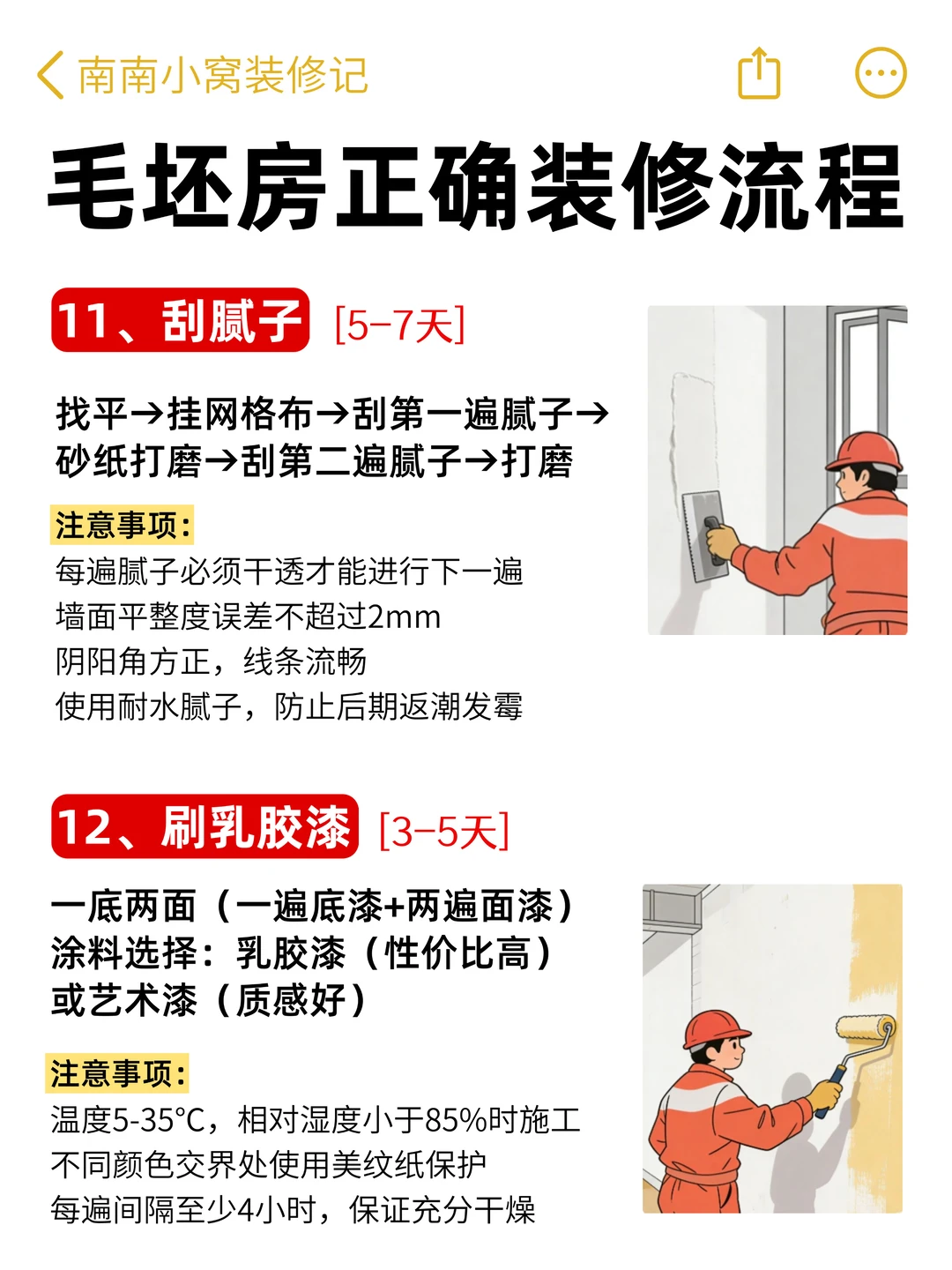 南南小窝装修记

毛坯房正确装修流程

11、刮腻子 [5-7天]

找平→挂网格布→刮第一遍腻子→砂纸打磨→刮第二遍腻子→打磨

注意事项:
每遍腻子必须干透才能进行下一遍
墙面平整度误差不超过2mm
阴阳角方正，线条流畅
使用耐水腻子，防止后期返潮发霉

12、刷乳胶漆 [3-5天]

一底两面（一遍底漆+两遍面漆）
涂料选择：乳胶漆（性价比高）或艺术漆（质感好）

注意事项:
温度5-35℃，相对湿度小于85%时施工
不同颜色交界处使用美纹纸保护
每遍间隔至少4小时，保证充分干燥