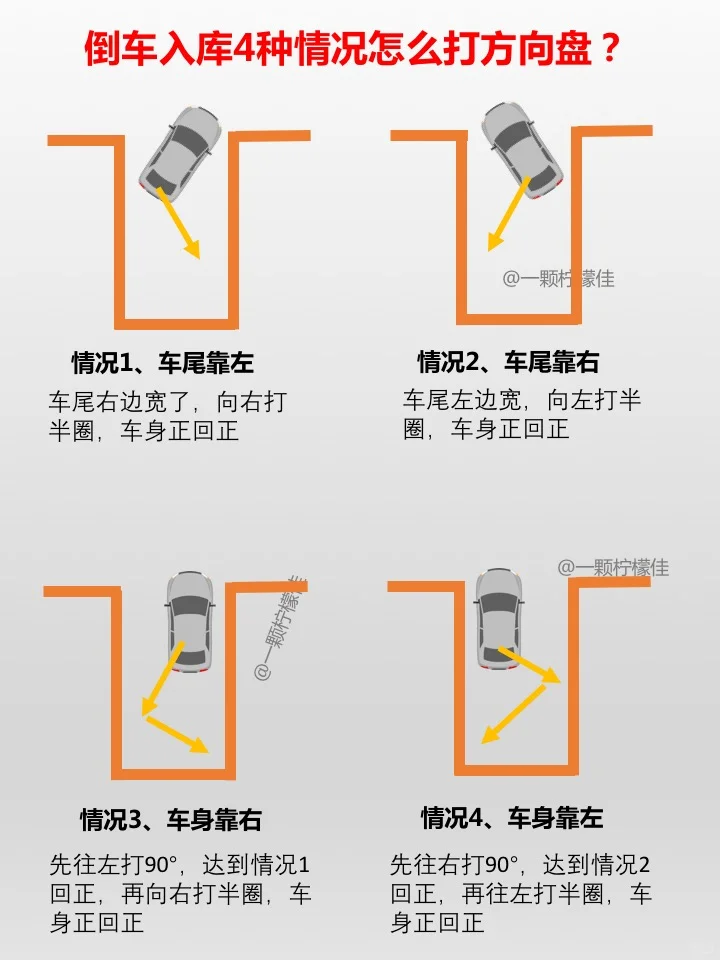 倒车入库4种情况怎么打方向盘？

@一颗柠檬佳

情况1、车尾靠左

车尾右边宽了，向右打半圈，车身正回正

情况2、车尾靠右

车尾左边宽，向左打半圈，车身正回正

@一颗柠檬佳

@一颗柠檬佳

情况3、车身靠右

先往左打90°，达到情况1回正，再向右打半圈，车身正回正

情况4、车身靠左

先往右打90°，达到情况2回正，再往左打半圈，车身正回正