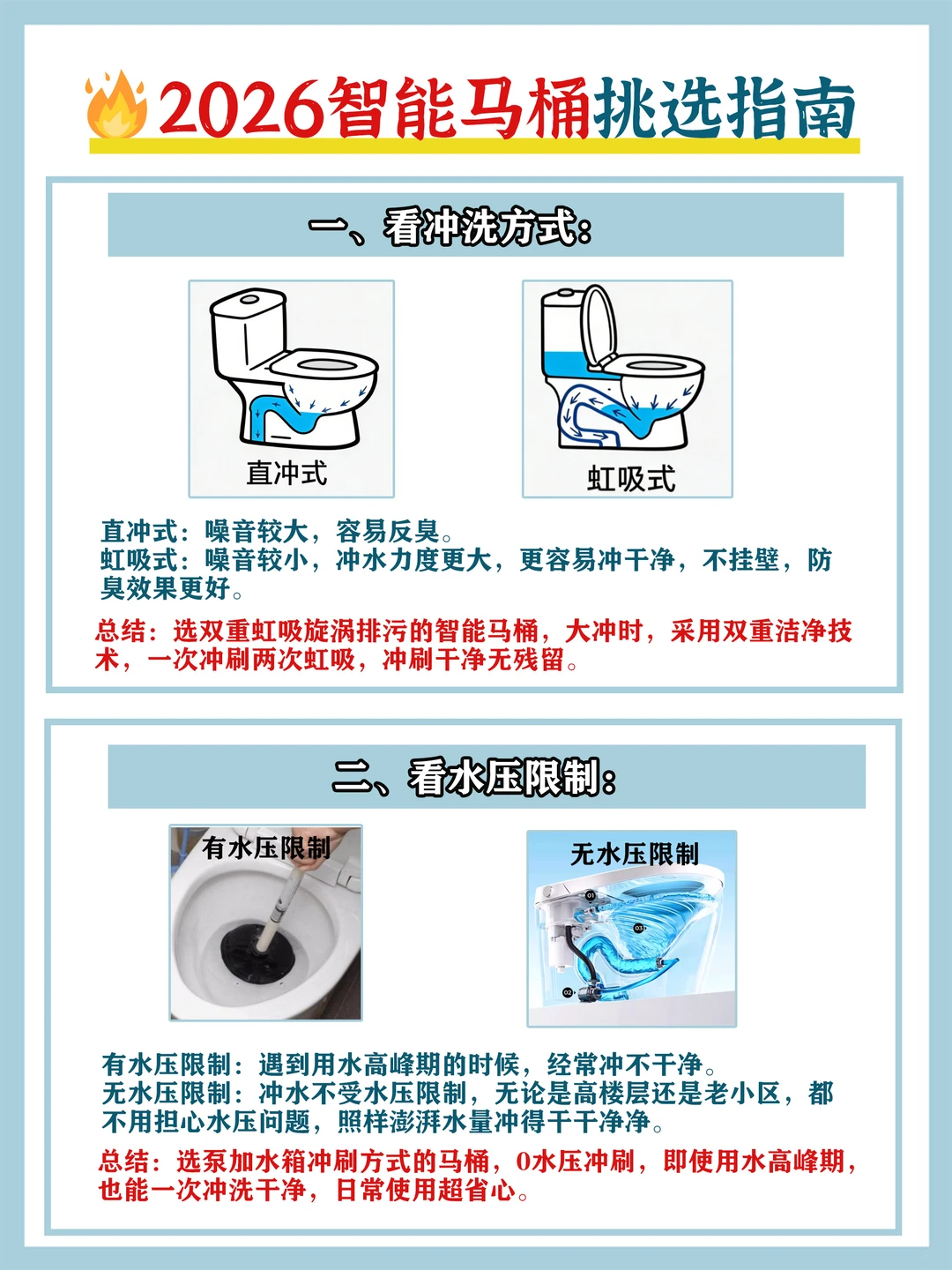 2026智能马桶挑选指南

一、看冲洗方式：

直冲式

虹吸式

直冲式：噪音较大，容易反臭。
虹吸式：噪音较小，冲水力度更大，更容易冲干净，不挂壁，防臭效果更好。

总结：选双重虹吸旋涡排污的智能马桶，大冲时，采用双重洁净技术，一次冲刷两次虹吸，冲刷干净无残留。

二、看水压限制：

有水压限制

无水压限制

01

03

02

有水压限制：遇到用水高峰期的时候，经常冲不干净。
无水压限制：冲水不受水压限制，无论是高楼层还是老小区，都不用担心水压问题，照样澎湃水量冲得干干净净。

总结：选泵加水箱冲刷方式的马桶，0水压冲刷，即使用水高峰期，也能一次冲洗干净，日常使用超省心。