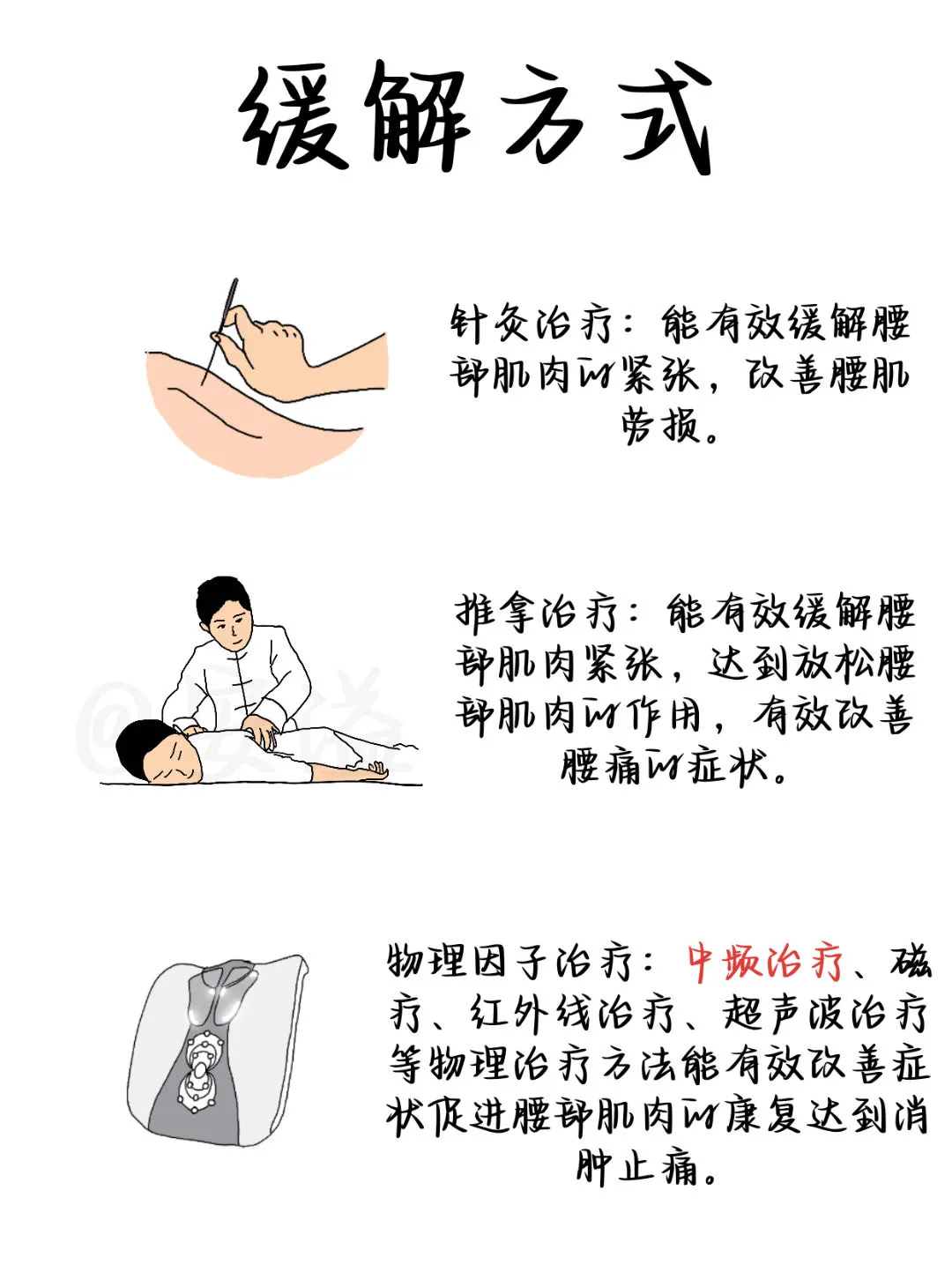 缓解方式

针灸治疗：能有效缓解腰部肌肉的紧张，改善腰肌劳损。

推拿治疗：能有效缓解腰部肌肉紧张，达到放松腰部肌肉的作用，有效改善腰痛的症状。

物理因子治疗：中频治疗、磁疗、红外线治疗、超声波治疗等物理治疗方法能有效改善症状促进腰部肌肉的康复达到消肿止痛。