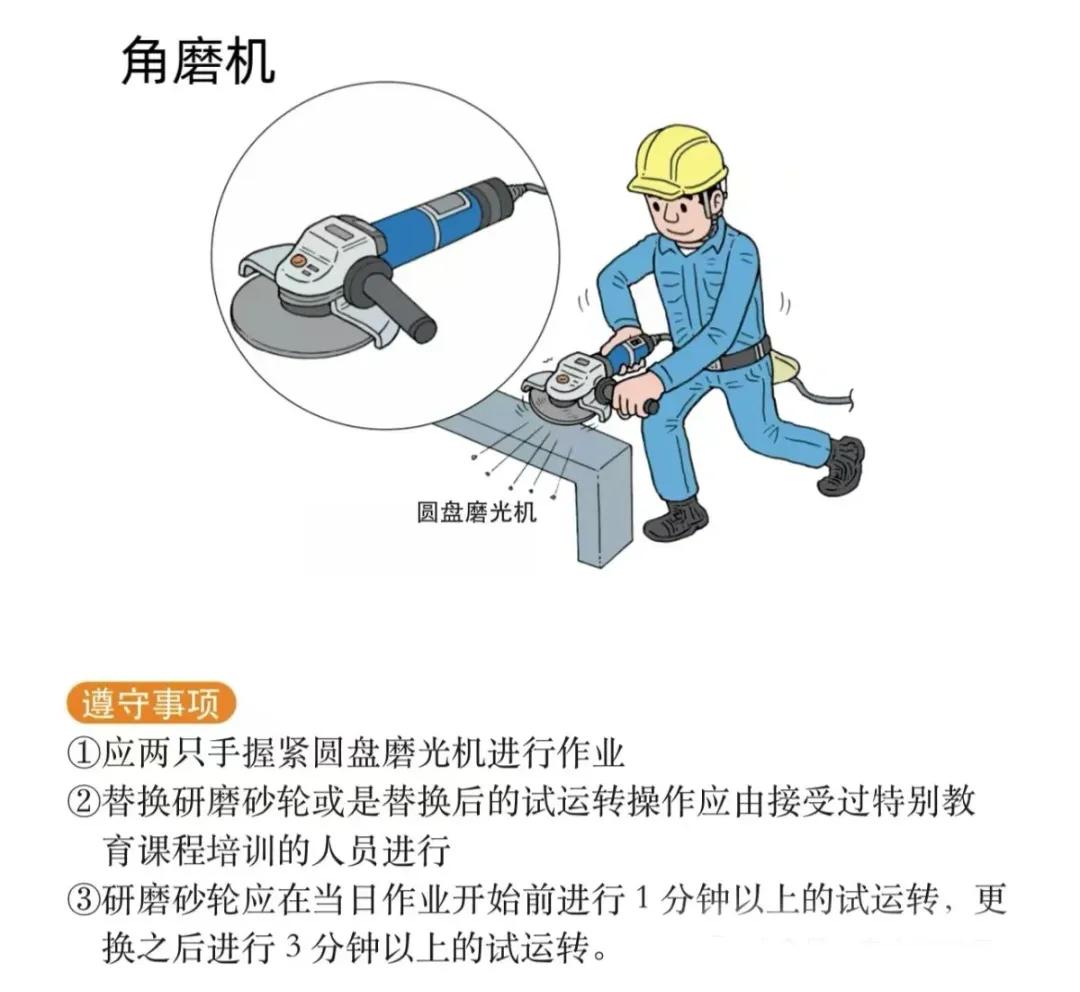 角磨机

圆盘磨光机

遵守事项

①应两只手握紧圆盘磨光机进行作业

②替换研磨砂轮或是替换后的试运转操作应由接受过特别教育课程培训的人员进行

③研磨砂轮应在当日作业开始前进行 1 分钟以上的试运转，更换之后进行 3 分钟以上的试运转。