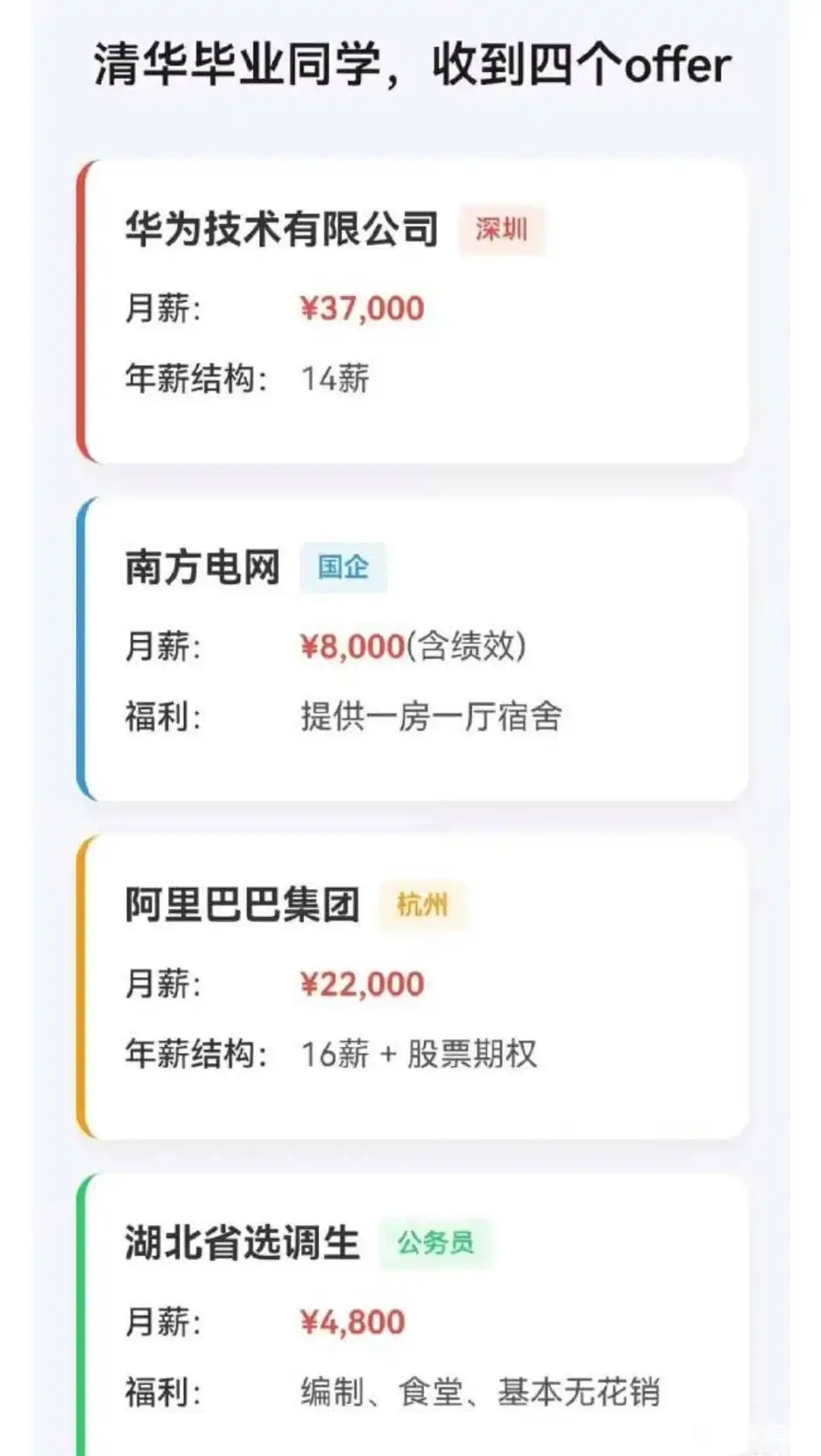 清华毕业同学，收到四个offer

华为技术有限公司 深圳

月薪: ¥37,000

年薪结构: 14薪

南方电网 国企

月薪: ¥8,000(含绩效)

福利: 提供一房一厅宿舍

阿里巴巴集团 杭州

月薪: ¥22,000

年薪结构: 16薪 + 股票期权

湖北省选调生 公务员

月薪: ¥4,800

福利: 编制、食堂、基本无花销