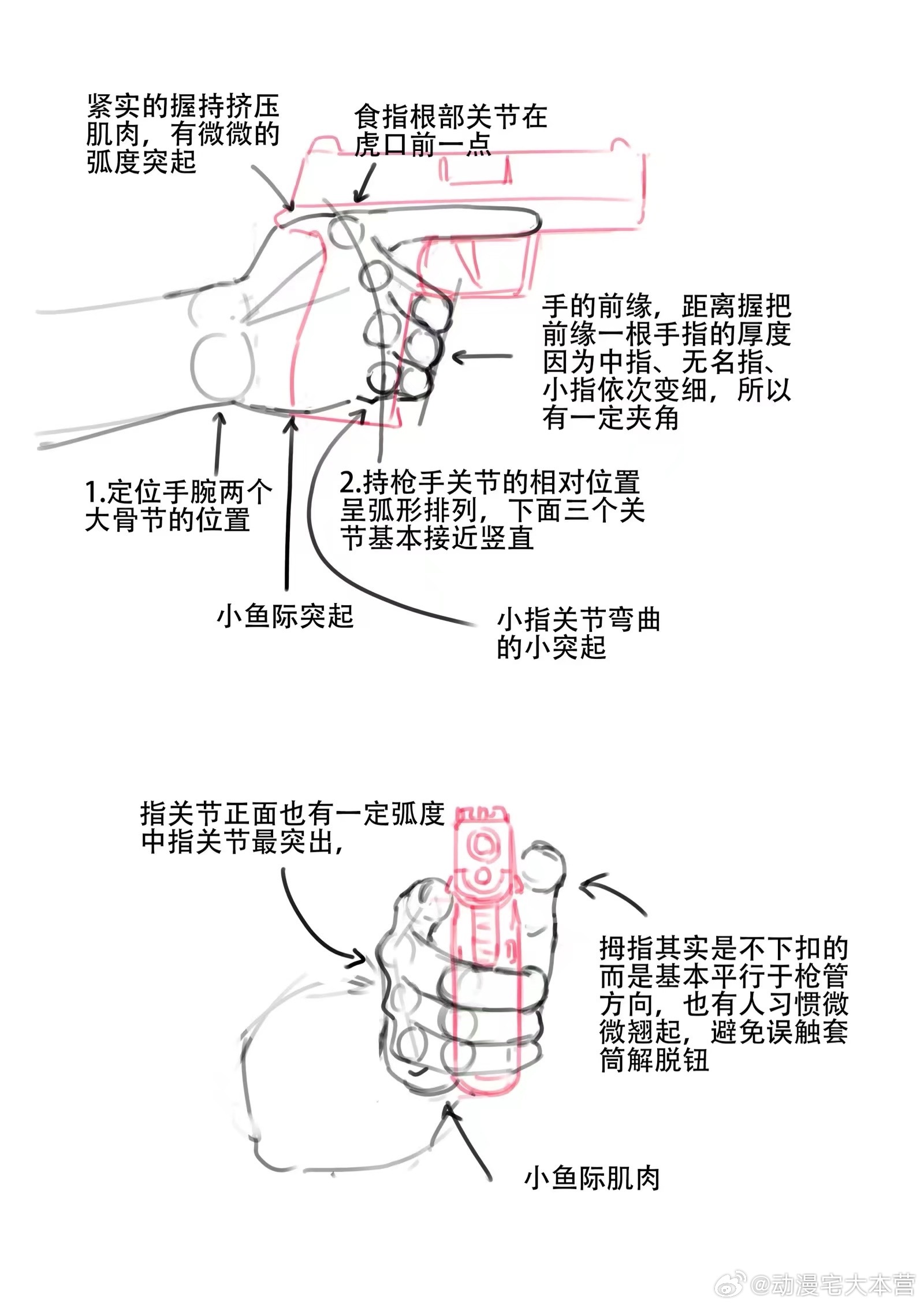 紧实的握持挤压肌肉，有微微的弧度突起

食指根部关节在虎口前一点

手的前缘，距离握把前缘一根手指的厚度因为中指、无名指、小指依次变细，所以有一定夹角

1.定位手腕两个大骨节的位置

2.持枪手关节的相对位置呈弧形排列，下面三个关节基本接近竖直

小鱼际突起

小指关节弯曲的小突起

指关节正面也有一定弧度中指关节最突出，

拇指其实是不下扣的而是基本平行于枪管方向，也有人习惯微微翘起，避免误触套筒解脱钮

小鱼际肌肉

@动漫宅大本营