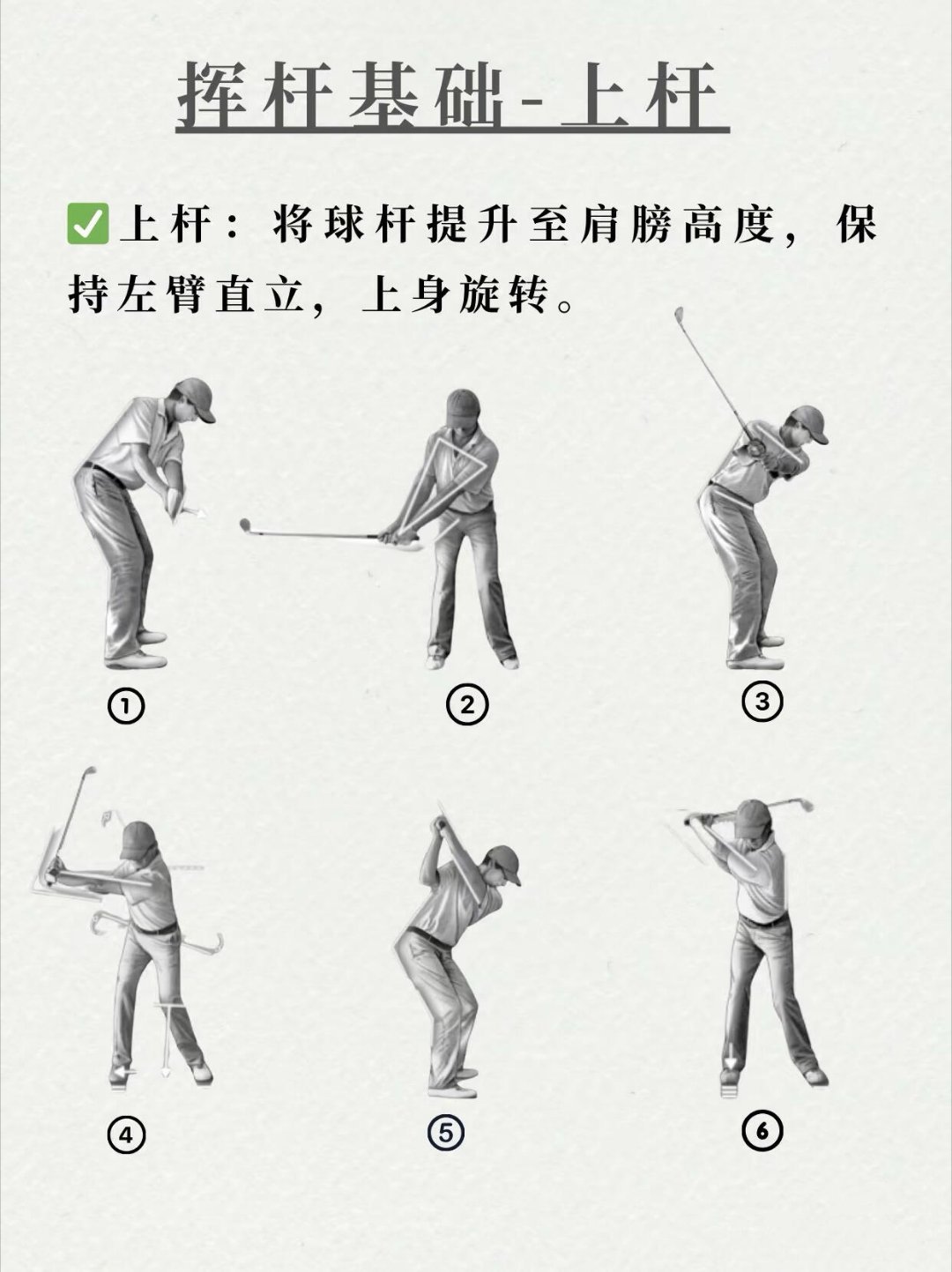 挥杆基础-上杆

✅上杆：将球杆提升至肩膀高度，保持左臂直立，上身旋转。

①

②

③

④

⑤

⑥