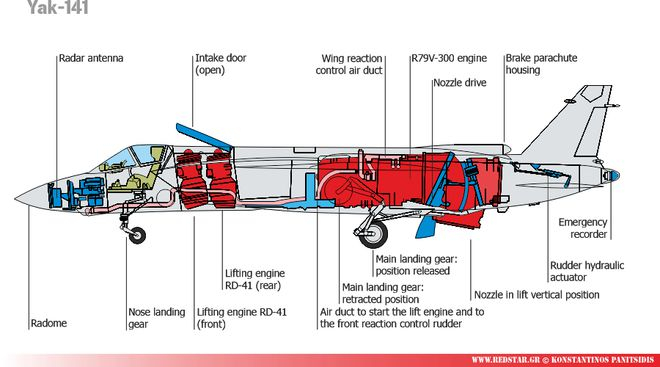 Yak-141

Radar antenna

Intake door (open)

Wing reaction control air duct

R79V-300 engine

Nozzle drive

Brake parachute housing

Emergency recorder

Rudder hydraulic actuator

Nozzle in lift vertical position

Main landing gear: position released

Main landing gear: retracted position

Air duct to start the lift engine and to the front reaction control rudder

Lifting engine RD-41 (rear)

Lifting engine RD-41 (front)

Nose landing gear

Radome

WWW.REDSTAR.GR © KONSTANTINOS PANITSIDIS