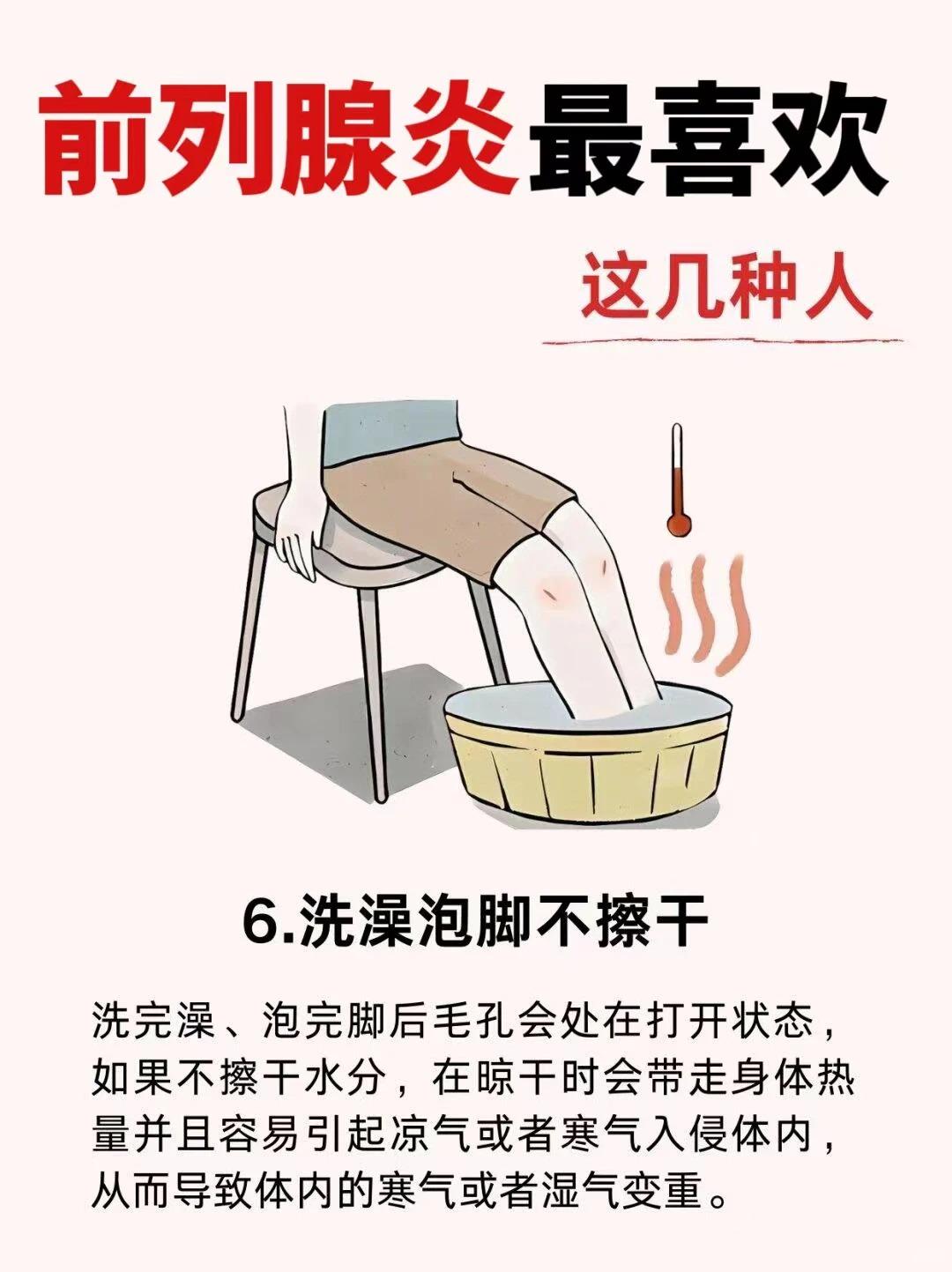 前列腺炎最喜欢

这几种人

6.洗澡泡脚不擦干

洗完澡、泡完脚后毛孔会处在打开状态，如果不擦干水分，在晾干时会带走身体热量并且容易引起凉气或者寒气入侵体内，从而导致体内的寒气或者湿气变重。