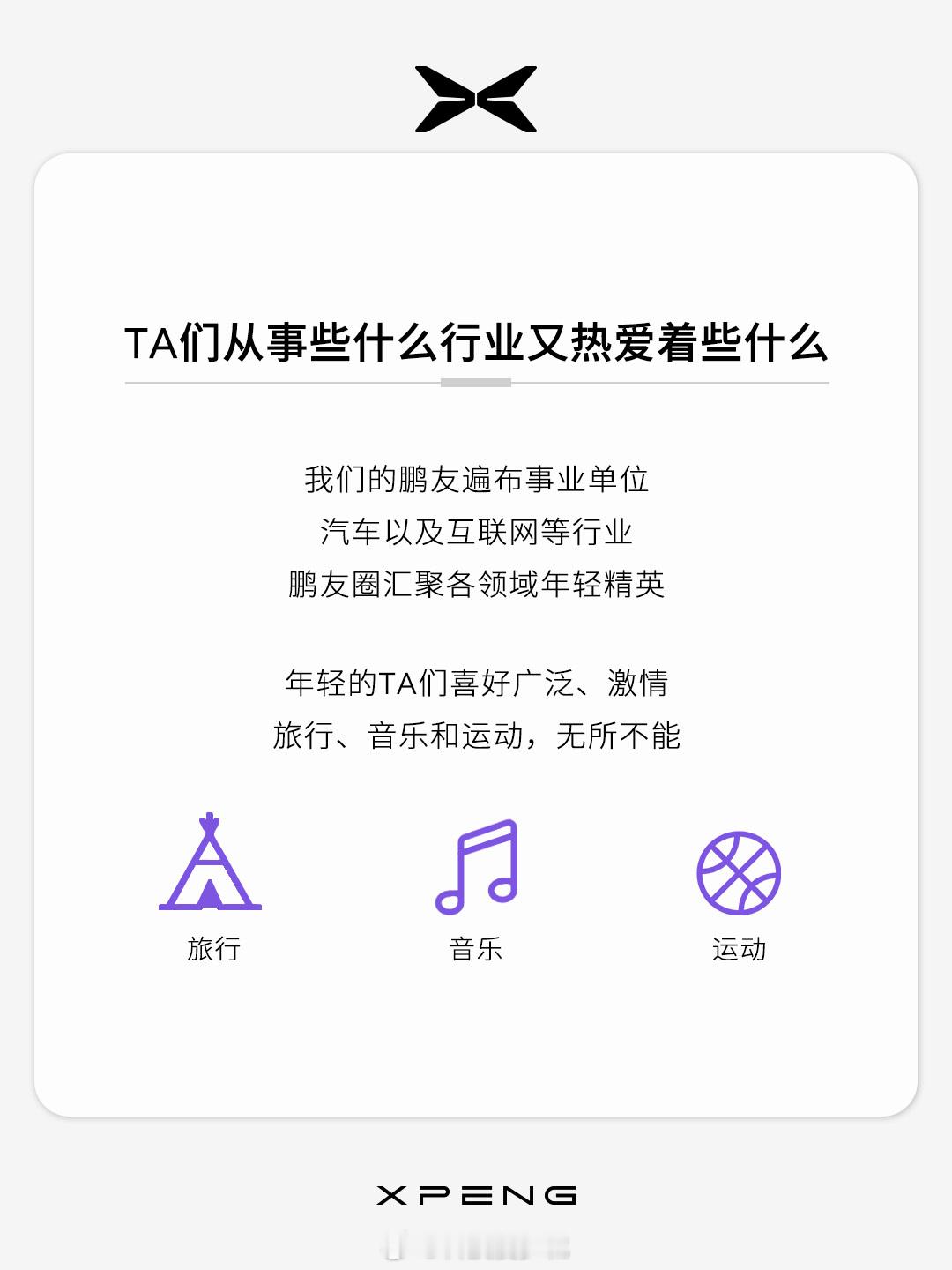 TA们从事些什么行业又热爱着些什么

我们的鹏友遍布事业单位
汽车以及互联网等行业
鹏友圈汇聚各领域年轻精英

年轻的TA们喜好广泛、激情
旅行、音乐和运动，无所不能

旅行

音乐

运动

XPENG