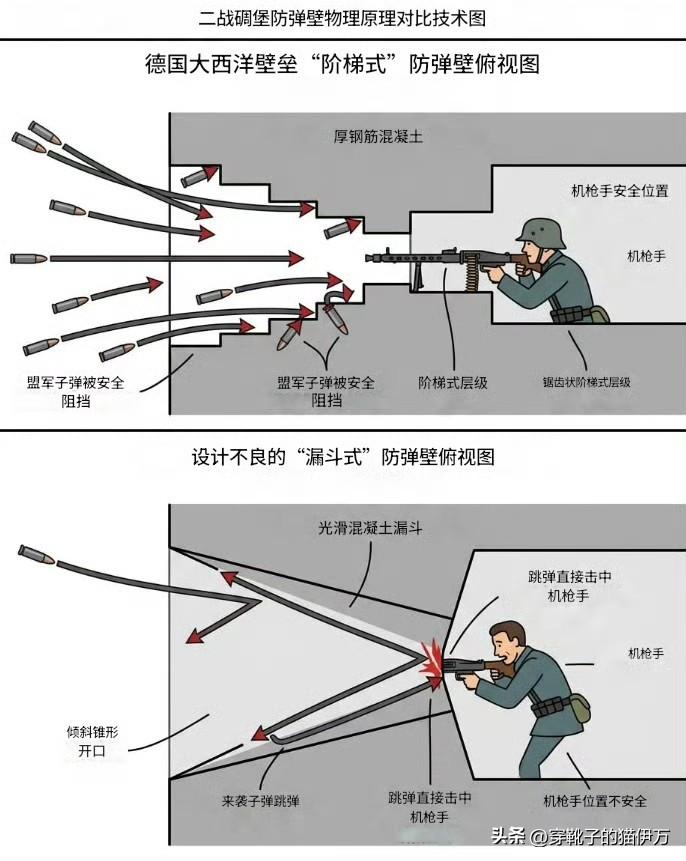 二战碉堡防弹壁物理原理对比技术图

德国大西洋壁垒“阶梯式”防弹壁俯视图

厚钢筋混凝土

机枪手安全位置

机枪手

盟军子弹被安全阻挡

盟军子弹被安全阻挡

阶梯式层级

锯齿状阶梯式层级

设计不良的“漏斗式”防弹壁俯视图

光滑混凝土漏斗

跳弹直接击中机枪手

机枪手

倾斜锥形开口

来袭子弹跳弹

跳弹直接击中机枪手

机枪手位置不安全

头条 @穿靴子的猫伊万