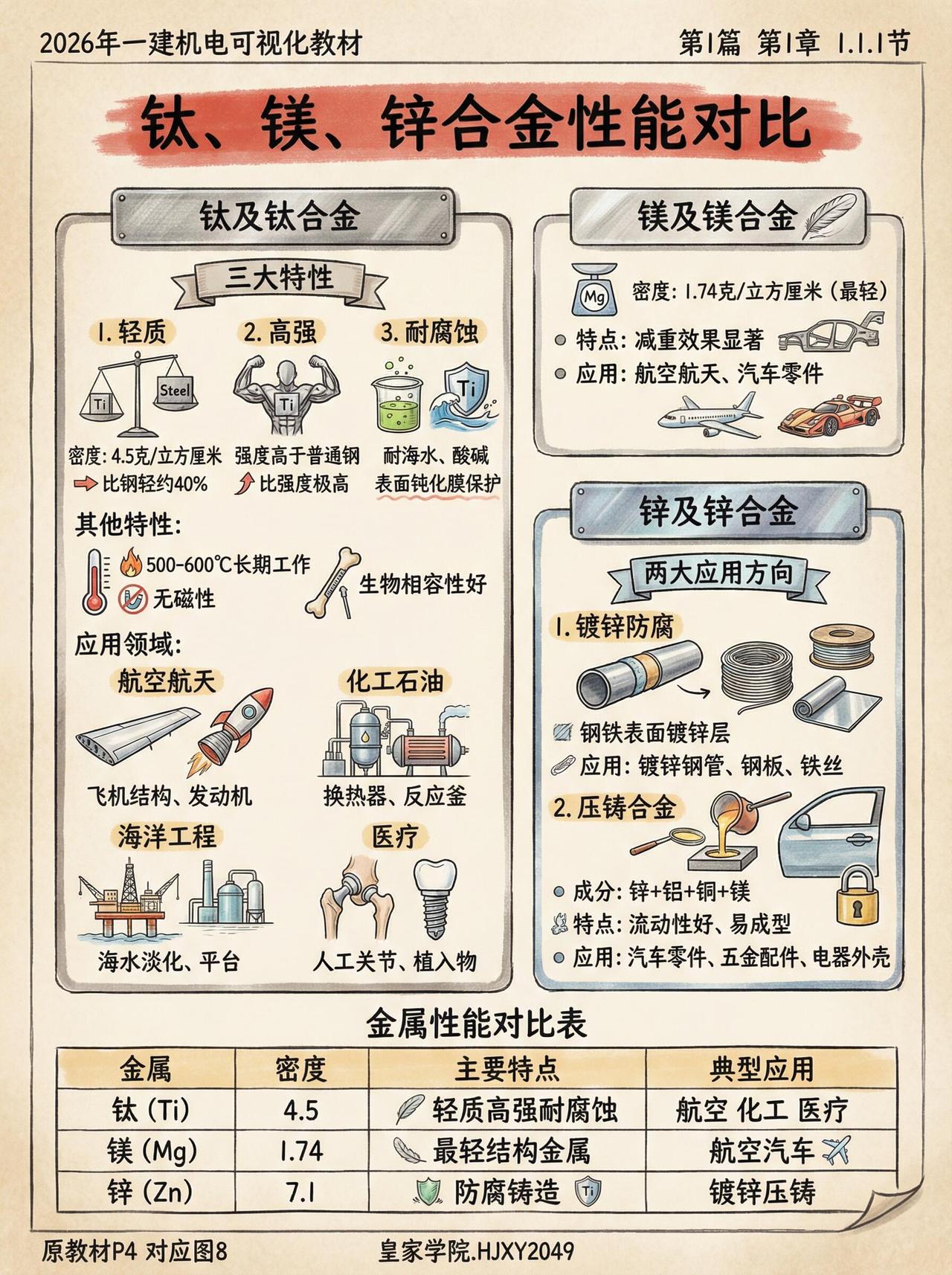 2026年一建机电可视化教材

第1篇 第1章 1.1.1节

钛、镁、锌合金性能对比

钛及钛合金

三大特性

1. 轻质

Ti Steel

密度: 4.5克/立方厘米
比钢轻约40%

2. 高强

Ti

强度高于普通钢
比强度极高

3. 耐腐蚀

Ti

耐海水、酸碱
表面钝化膜保护

其他特性:

500-600℃长期工作
无磁性
生物相容性好

应用领域:

航空航天

飞机结构、发动机

化工石油

换热器、反应釜

海洋工程

海水淡化、平台

医疗

人工关节、植入物

镁及镁合金

Mg

密度: 1.74克/立方厘米 (最轻)

特点: 减重效果显著

应用: 航空航天、汽车零件

锌及锌合金

两大应用方向

1. 镀锌防腐

钢铁表面镀锌层

应用: 镀锌钢管、钢板、铁丝

2. 压铸合金

成分: 锌+铝+铜+镁

特点: 流动性好、易成型

应用: 汽车零件、五金配件、电器外壳

金属性能对比表

| 金属 | 密度 | 主要特点 | 典型应用 |
|---|---|---|---|
| 钛 (Ti) | 4.5 | 轻质高强耐腐蚀 | 航空 化工 医疗 |
| 镁 (Mg) | 1.74 | 最轻结构金属 | 航空汽车 |
| 锌 (Zn) | 7.1 | 防腐铸造 Ti | 镀锌压铸 |

原教材P4 对应图8

皇家学院.HJXY2049