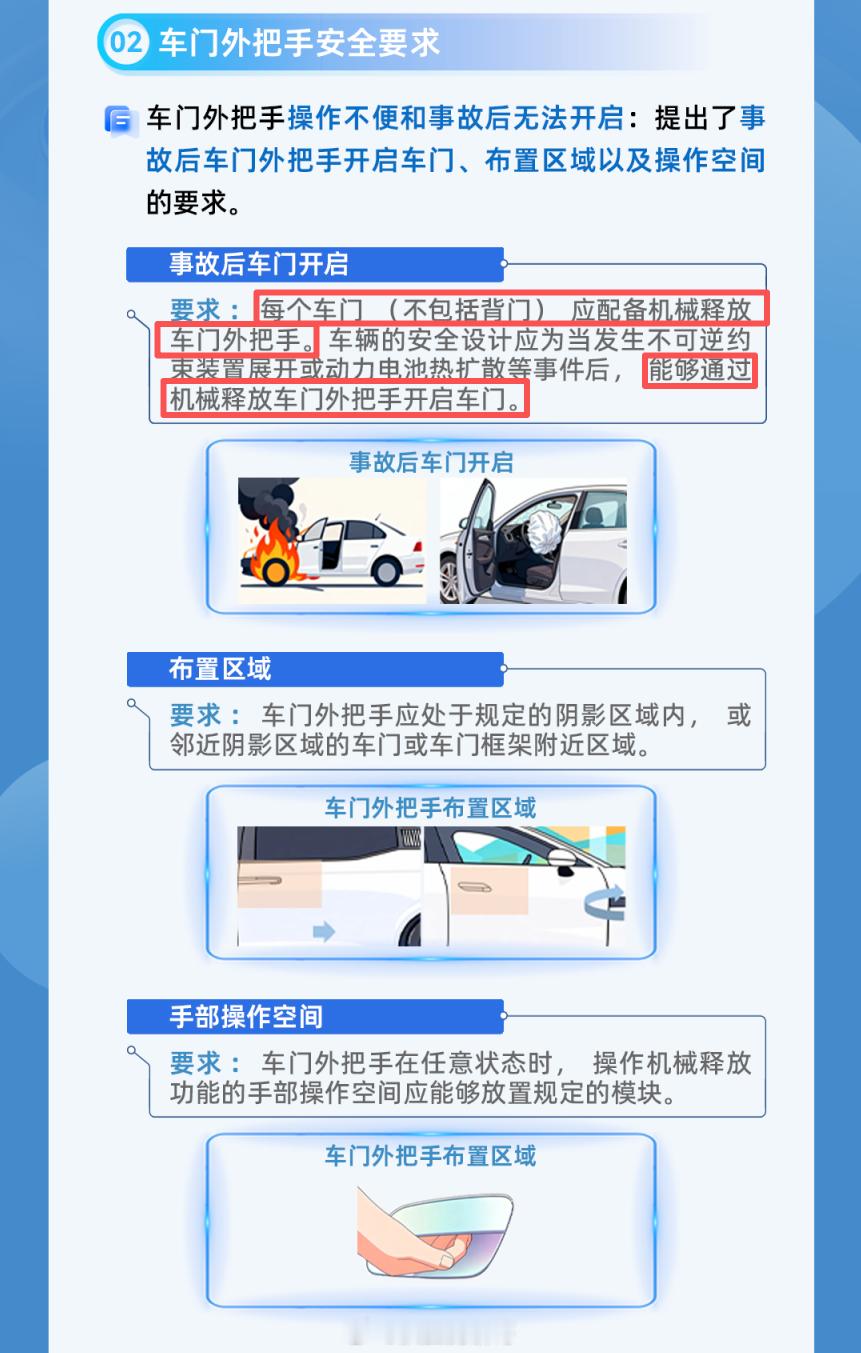 02 车门外把手安全要求

车门外把手操作不便和事故后无法开启：提出了事故后车门外把手开启车门、布置区域以及操作空间的要求。

事故后车门开启

要求：每个车门（不包括背门）应配备机械释放车门外把手。车辆的安全设计应为当发生不可逆约束装置展开或动力电池热扩散等事件后，能够通过机械释放车门外把手开启车门。

事故后车门开启

布置区域

要求：车门外把手应处于规定的阴影区域内，或邻近阴影区域的车门或车门框架附近区域。

车门外把手布置区域

手部操作空间

要求：车门外把手在任意状态时，操作机械释放功能的手部操作空间应能够放置规定的模块。

车门外把手布置区域