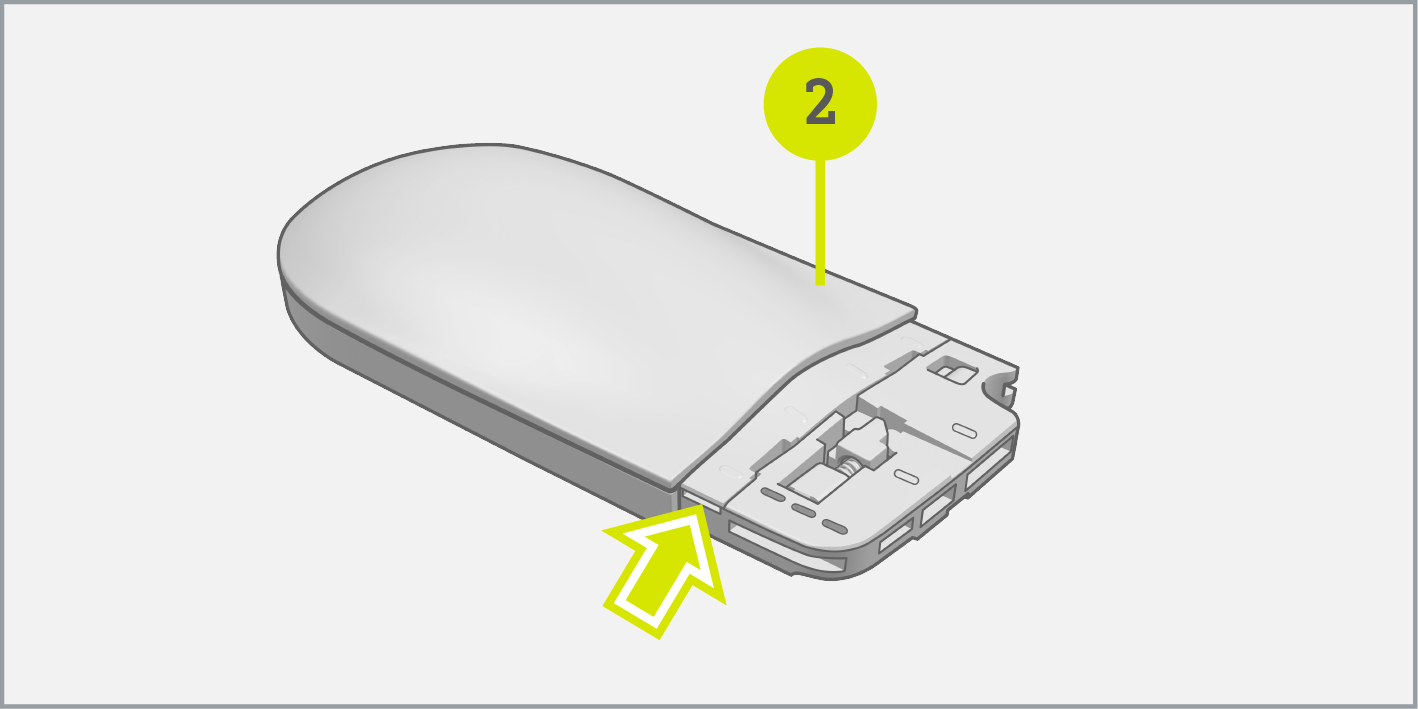 2