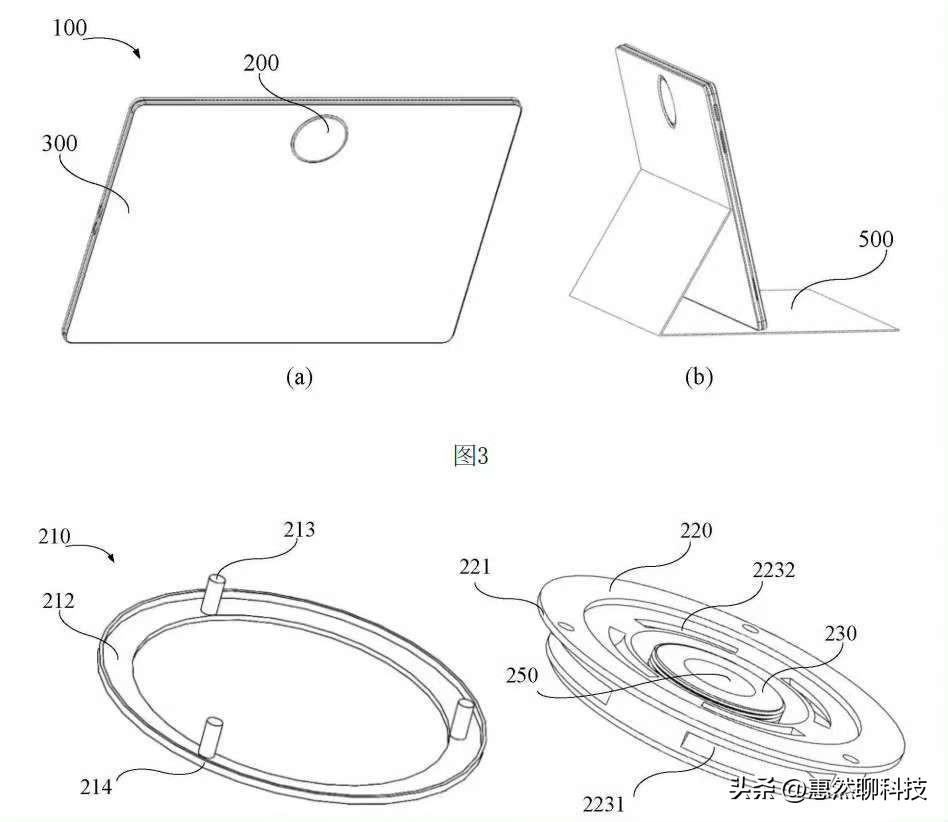 100
200
300
500
(a)
(b)
图3
210
213
212
214
220
221
2232
230
250
2231
头条 @惠然聊科技