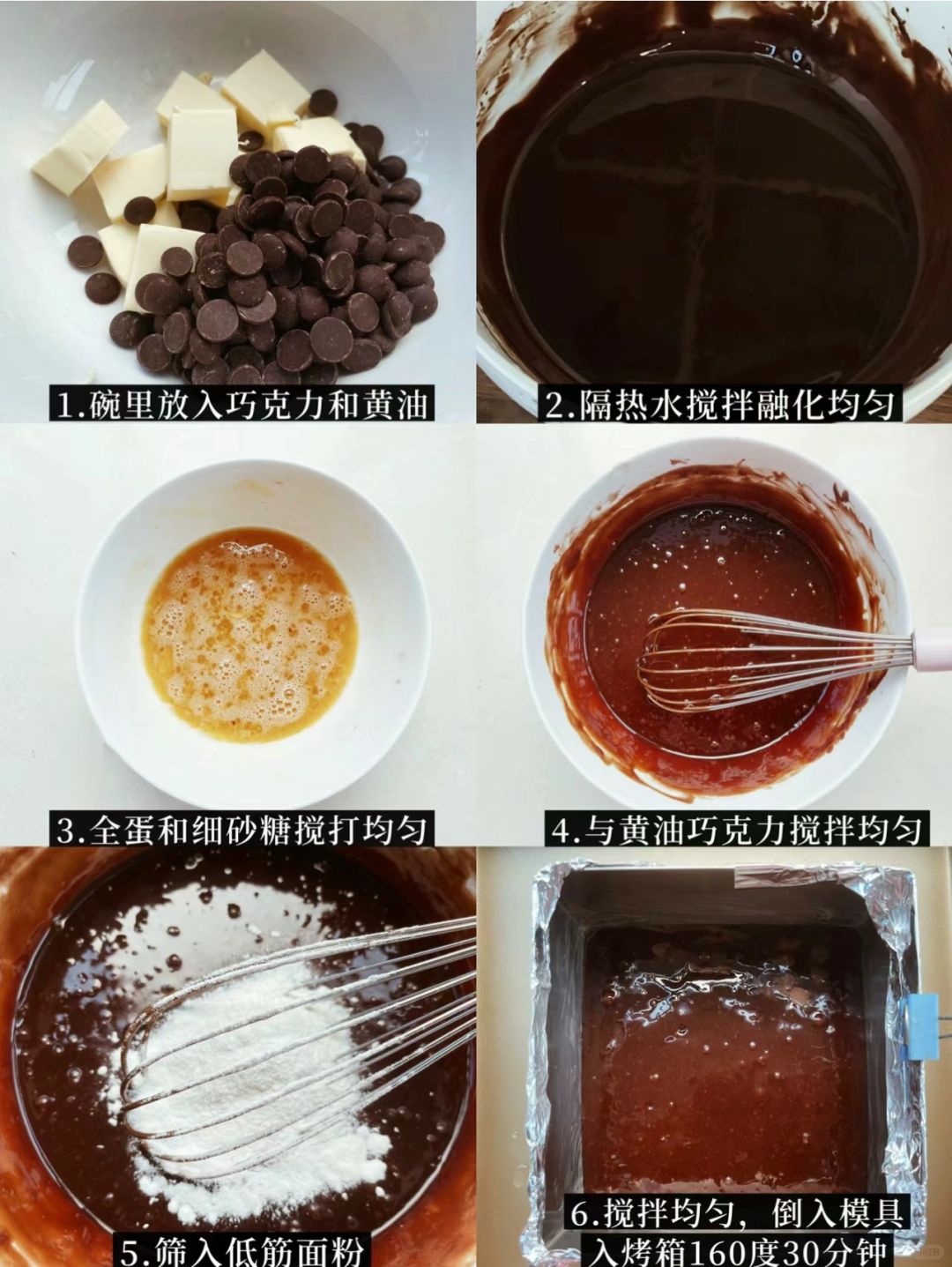 1.碗里放入巧克力和黄油

2.隔热水搅拌融化均匀

3.全蛋和细砂糖搅打均匀

4.与黄油巧克力搅拌均匀

5.筛入低筋面粉

6.搅拌均匀，倒入模具 入烤箱160度30分钟