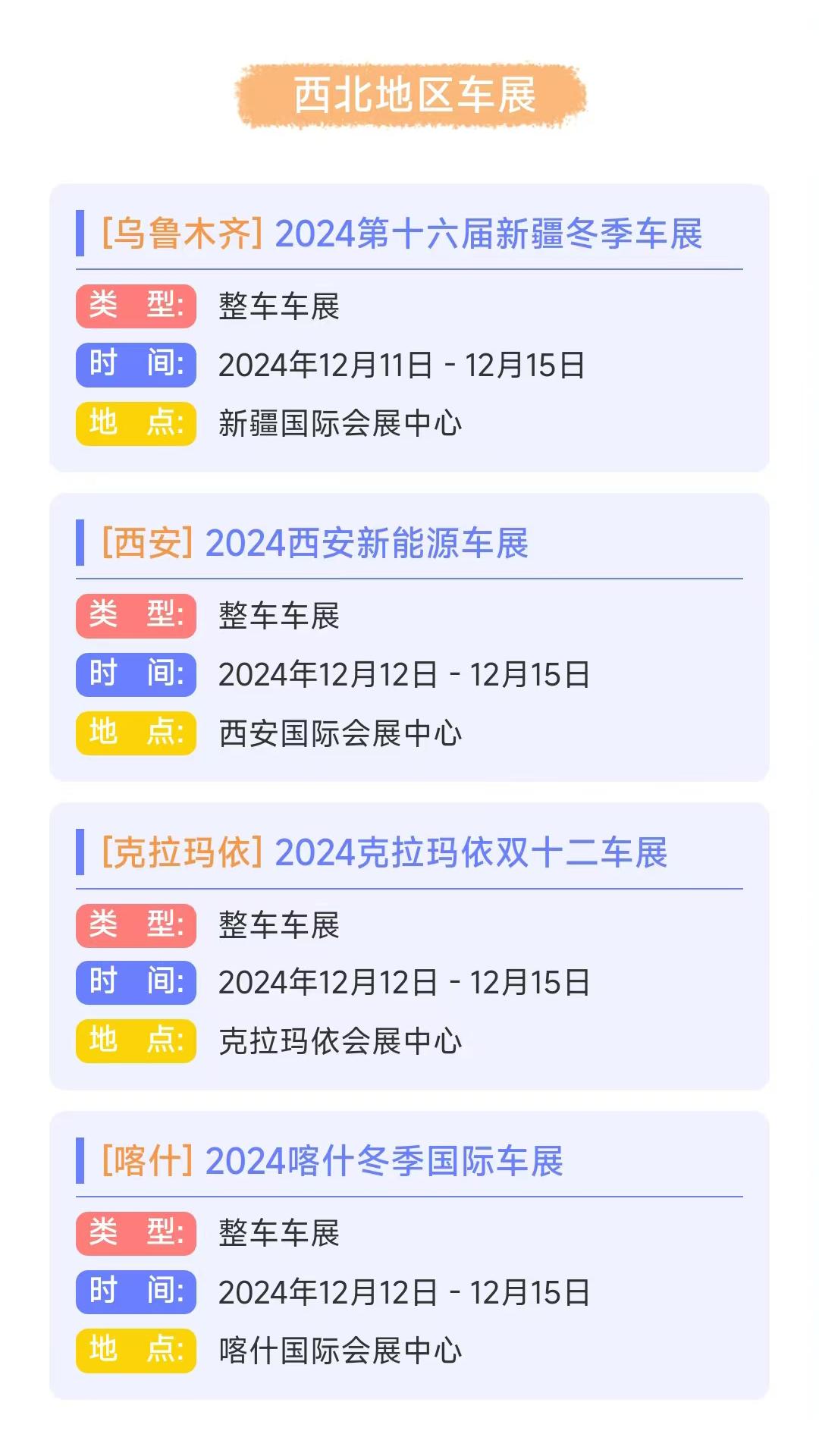 西北地区车展

[乌鲁木齐] 2024第十六届新疆冬季车展

类 型: 整车车展

时 间: 2024年12月11日 - 12月15日

地 点: 新疆国际会展中心

[西安] 2024西安新能源车展

类 型: 整车车展

时 间: 2024年12月12日 - 12月15日

地 点: 西安国际会展中心

[克拉玛依] 2024克拉玛依双十二车展

类 型: 整车车展

时 间: 2024年12月12日 - 12月15日

地 点: 克拉玛依会展中心

[喀什] 2024喀什冬季国际车展

类 型: 整车车展

时 间: 2024年12月12日 - 12月15日

地 点: 喀什国际会展中心