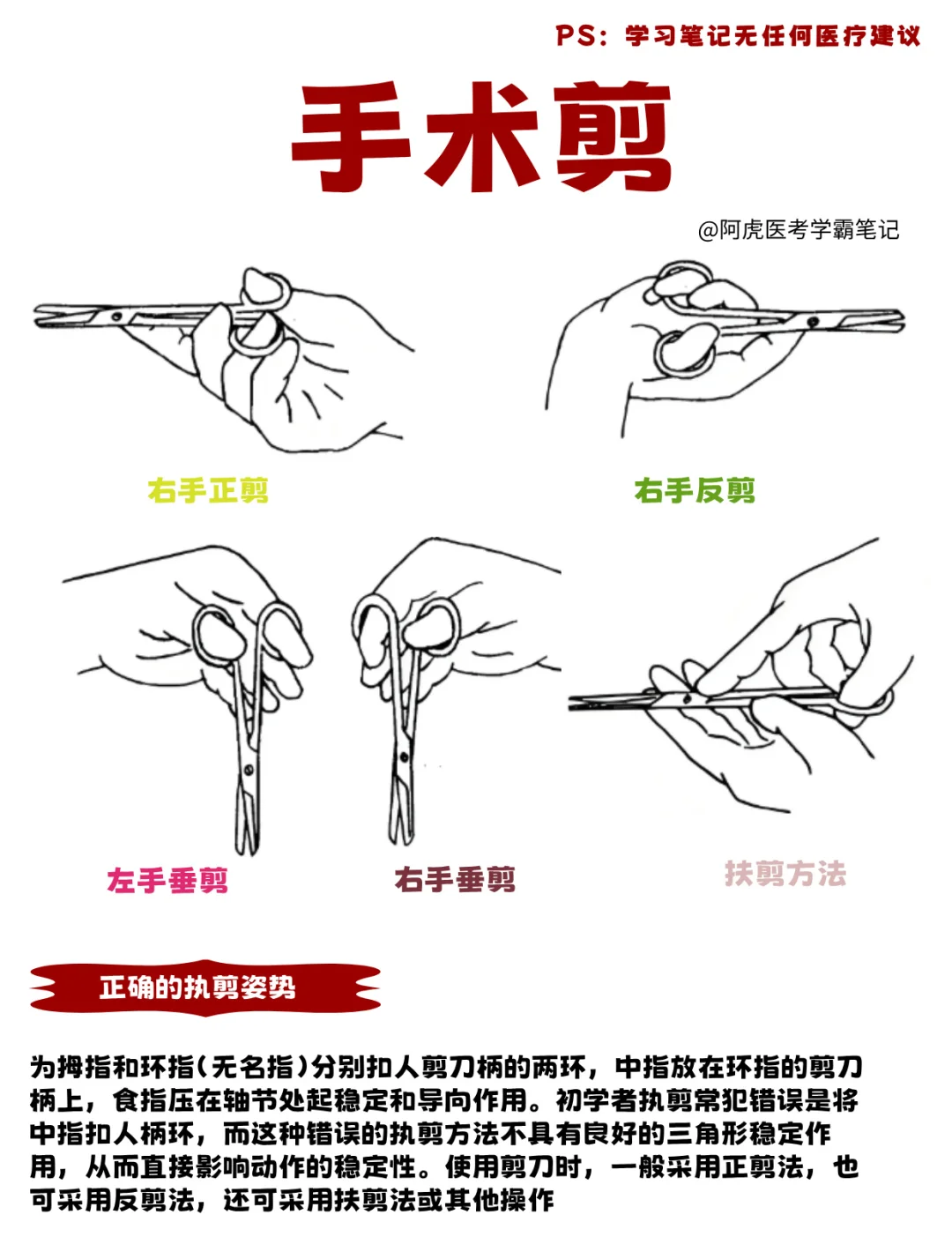 PS：学习笔记无任何医疗建议

手术剪

@阿虎医考学霸笔记

右手正剪

右手反剪

左手垂剪

右手垂剪

扶剪方法

正确的执剪姿势

为拇指和环指（无名指）分别扣人剪刀柄的两环，中指放在环指的剪刀柄上，食指压在轴节处起稳定和导向作用。初学者执剪常犯错误是将中指扣人柄环，而这种错误的执剪方法不具有良好的三角形稳定作用，从而直接影响动作的稳定性。使用剪刀时，一般采用正剪法，也可采用反剪法，还可采用扶剪法或其他操作