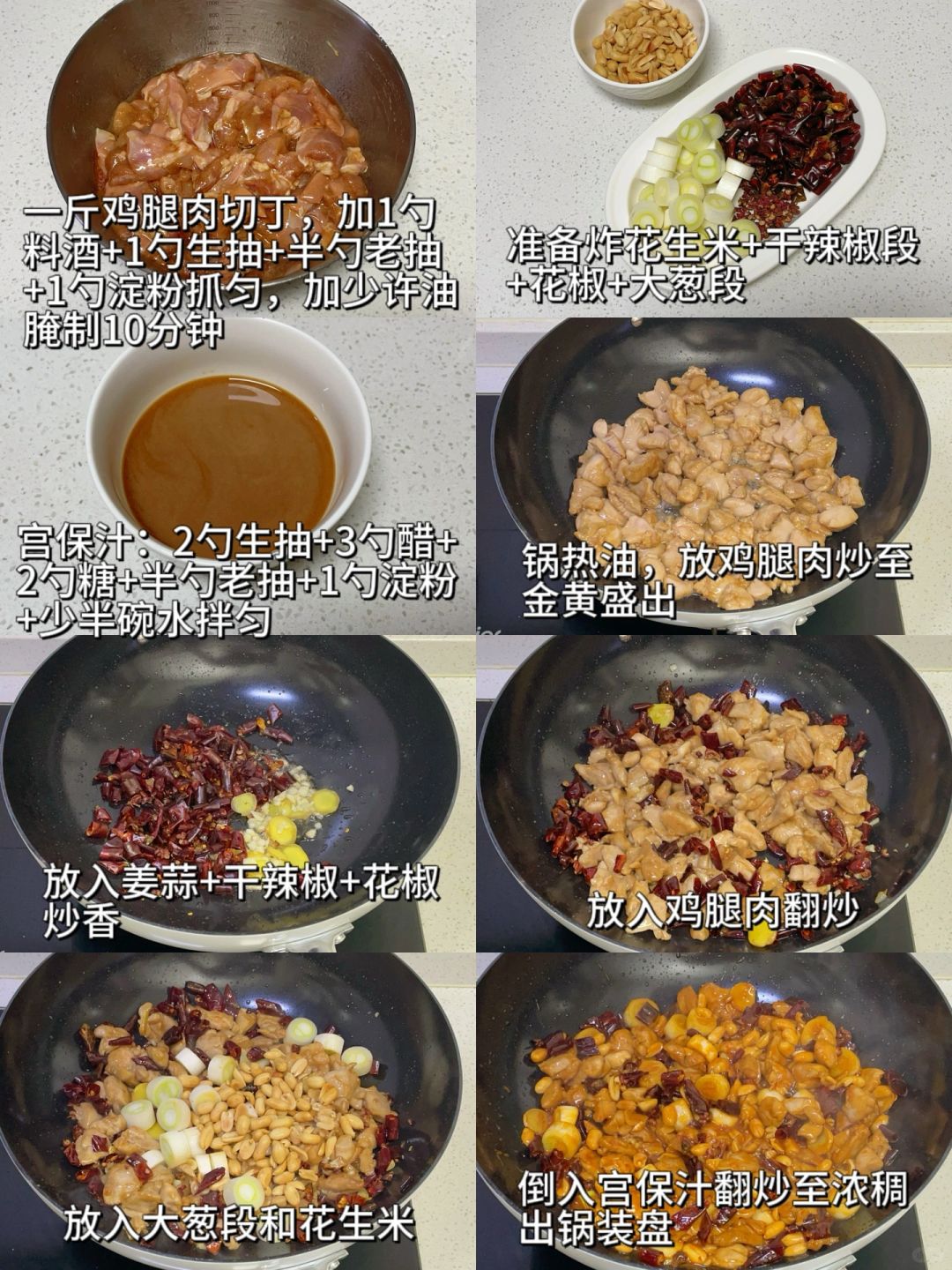 一斤鸡腿肉切丁，加1勺料酒+1勺生抽+半勺老抽+1勺淀粉抓匀，加少许油腌制10分钟

准备炸花生米+干辣椒段+花椒+大葱段

宫保汁：2勺生抽+3勺醋+2勺糖+半勺老抽+1勺淀粉+少半碗水拌匀

锅热油，放鸡腿肉炒至金黄盛出

放入姜蒜+干辣椒+花椒炒香

放入鸡腿肉翻炒

放入大葱段和花生米

倒入宫保汁翻炒至浓稠出锅装盘