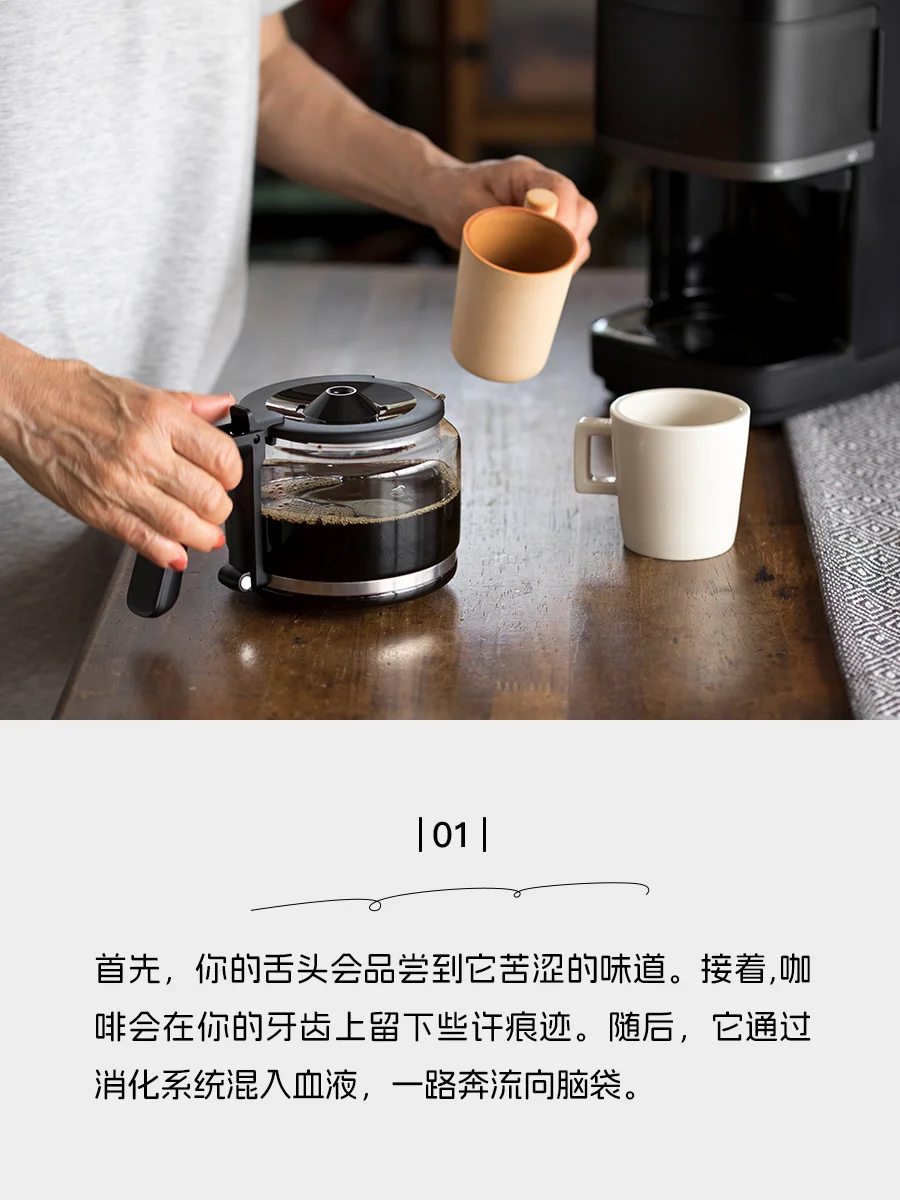 | 01 |

首先，你的舌头会品尝到它苦涩的味道。接着,咖啡会在你的牙齿上留下些许痕迹。随后，它通过消化系统混入血液，一路奔流向脑袋。