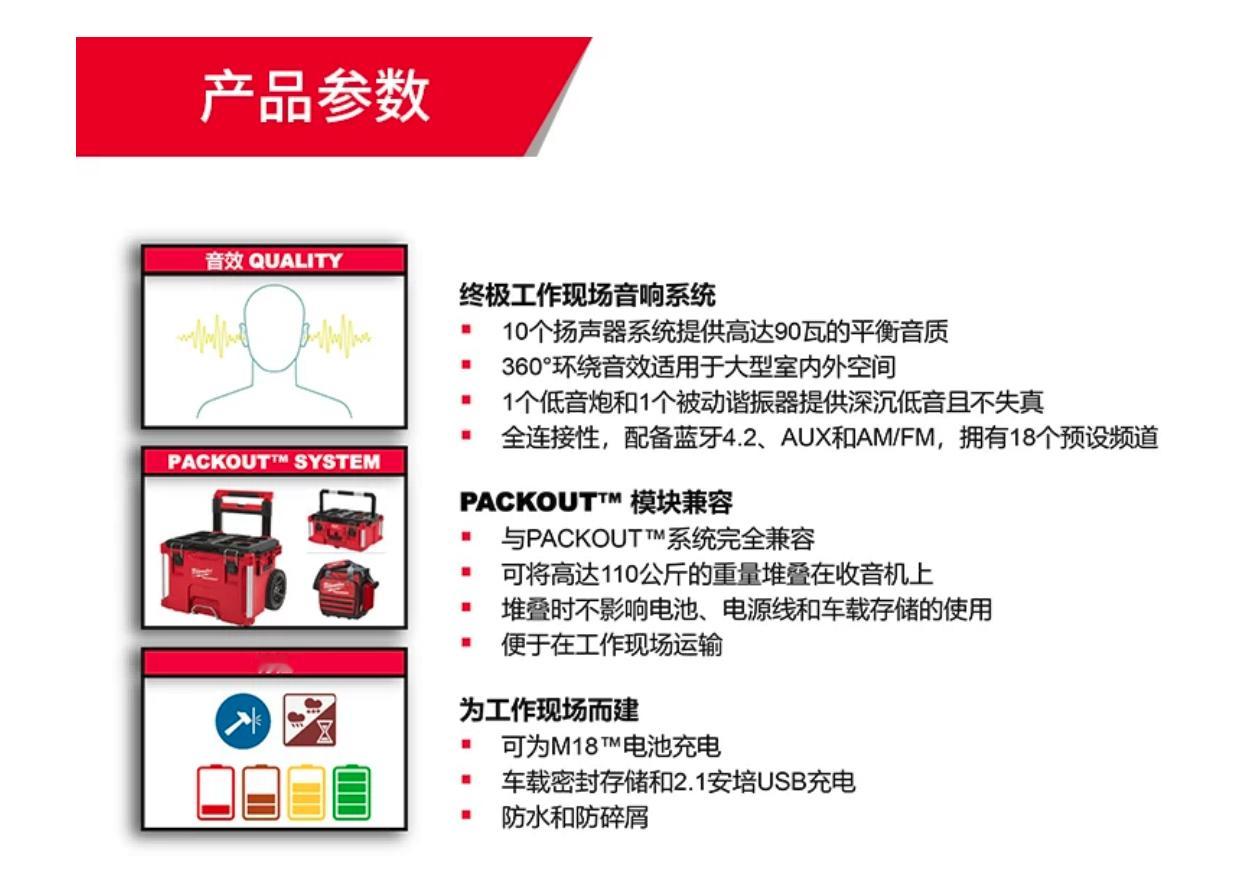 产品参数

音效 QUALITY

PACKOUT™ SYSTEM

终极工作现场音响系统
- 10个扬声器系统提供高达90瓦的平衡音质
- 360°环绕音效适用于大型室内外空间
- 1个低音炮和1个被动谐振器提供深沉低音且不失真
- 全连接性，配备蓝牙4.2、AUX和AM/FM，拥有18个预设频道

PACKOUT™ 模块兼容
- 与PACKOUT™系统完全兼容
- 可将高达110公斤的重量堆叠在收音机上
- 堆叠时不影响电池、电源线和车载存储的使用
- 便于在工作现场运输

为工作现场而建
- 可为M18™电池充电
- 车载密封存储和2.1安培USB充电
- 防水和防碎屑