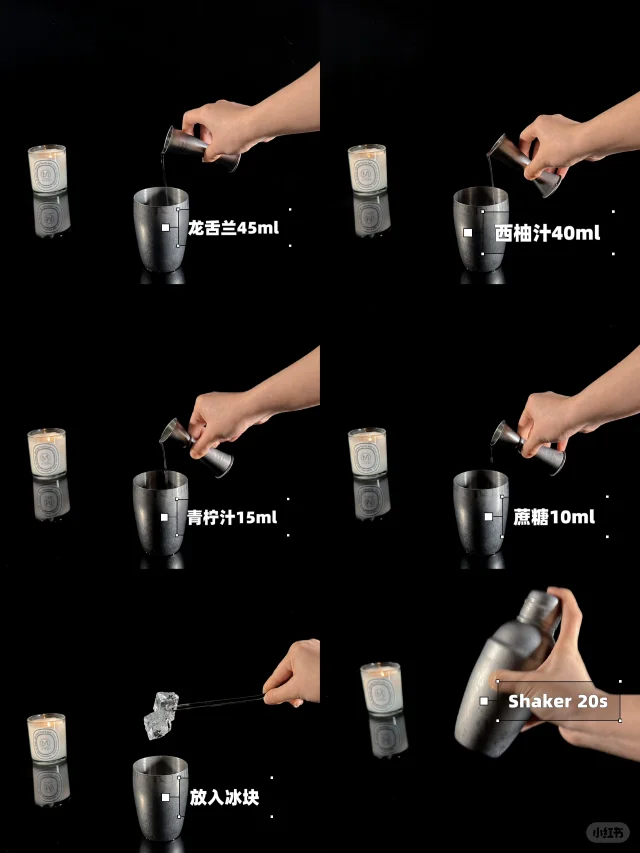 龙舌兰45ml

西柚汁40ml

青柠汁15ml

蔗糖10ml

放入冰块

Shaker 20s

小红书