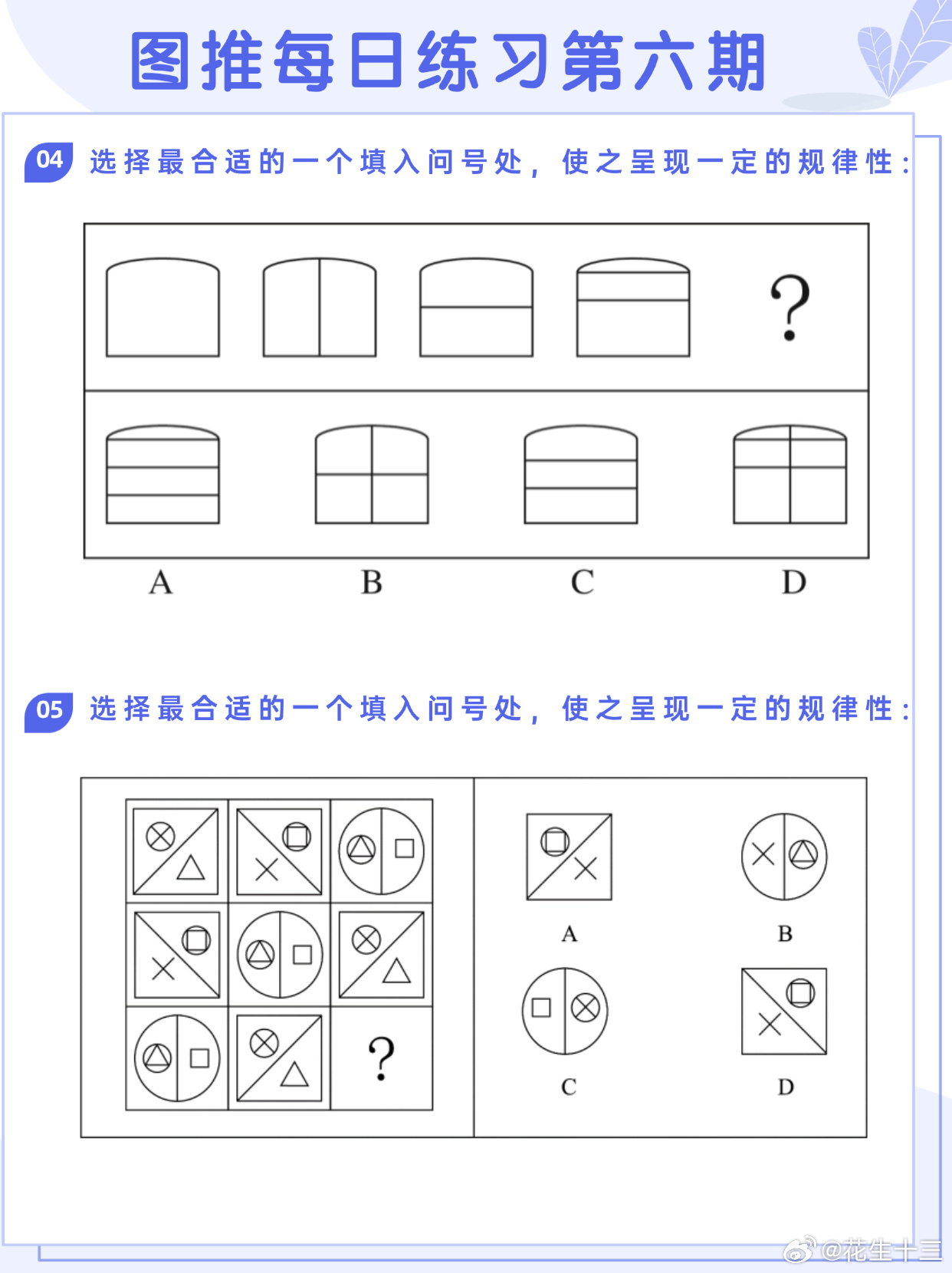 图推每日练习第六期

04 选择最合适的一个填入问号处，使之呈现一定的规律性：

?

A B C D

05 选择最合适的一个填入问号处，使之呈现一定的规律性：

?

A B

C D

@花生十三