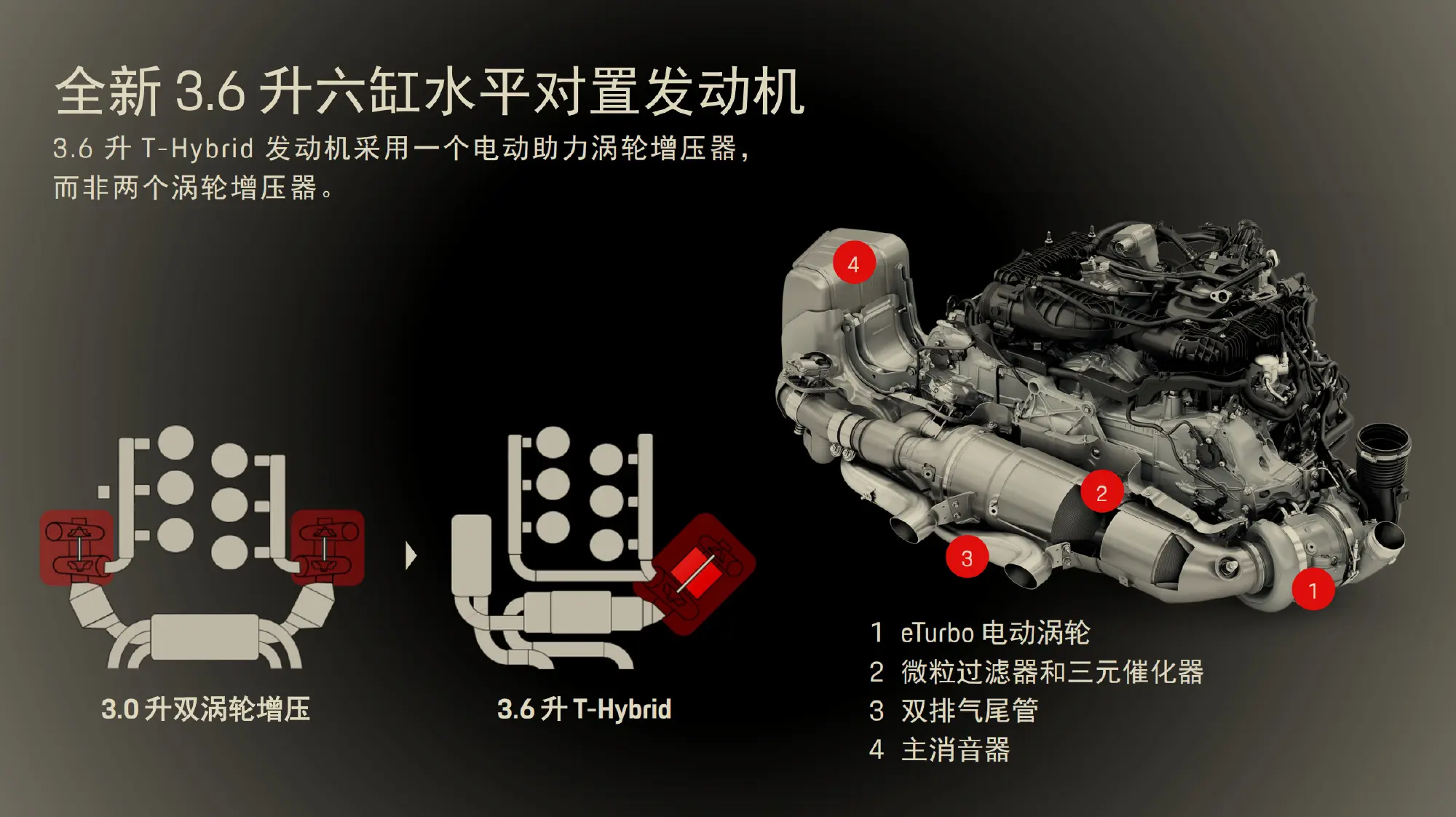 全新 3.6 升六缸水平对置发动机

3.6 升 T-Hybrid 发动机采用一个电动助力涡轮增压器，而非两个涡轮增压器。

4

2

3

1

3.0 升双涡轮增压

3.6 升 T-Hybrid

1 eTurbo 电动涡轮
2 微粒过滤器和三元催化器
3 双排气尾管
4 主消音器