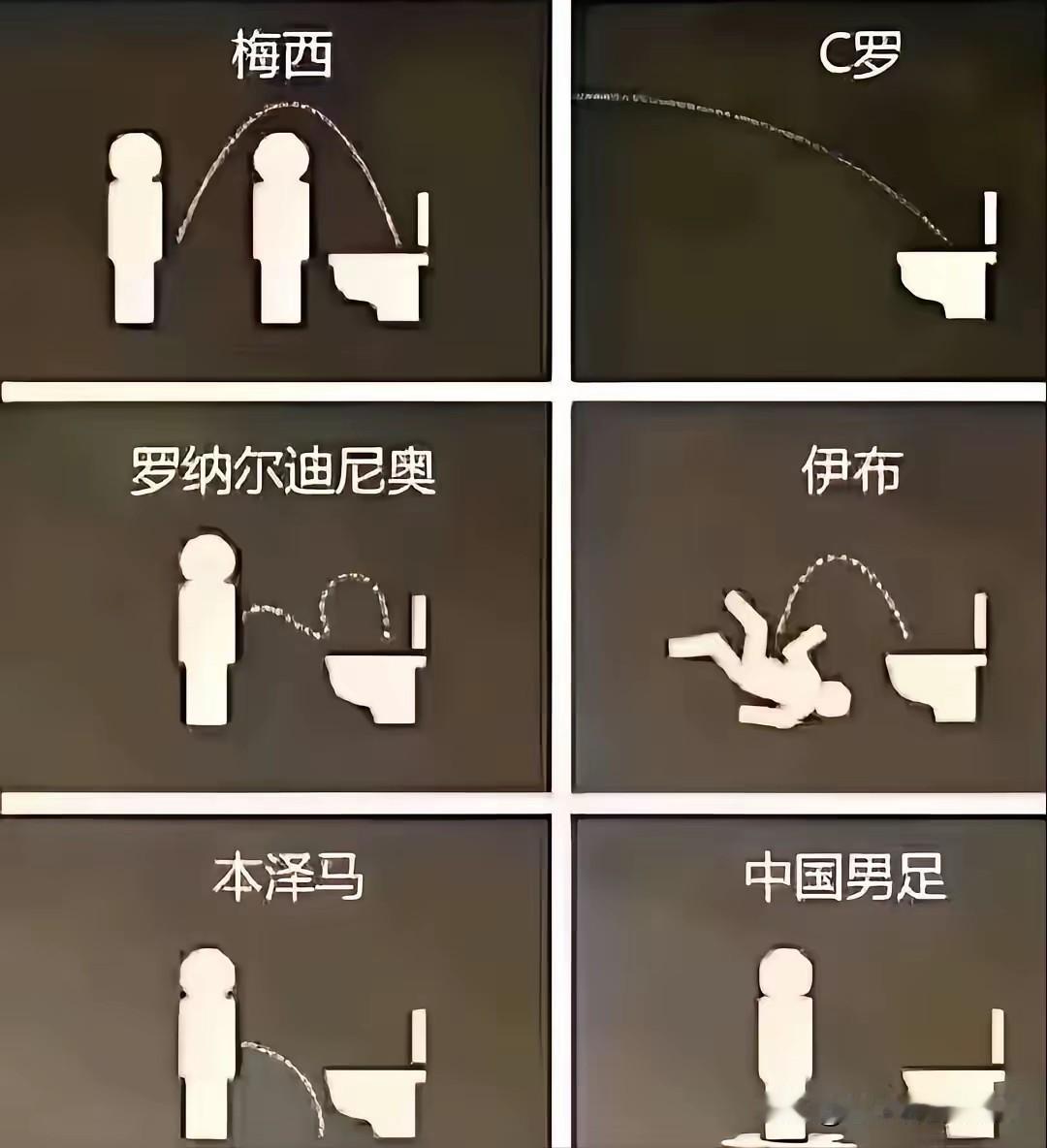 梅西

C罗

罗纳尔迪尼奥

伊布

本泽马

中国男足