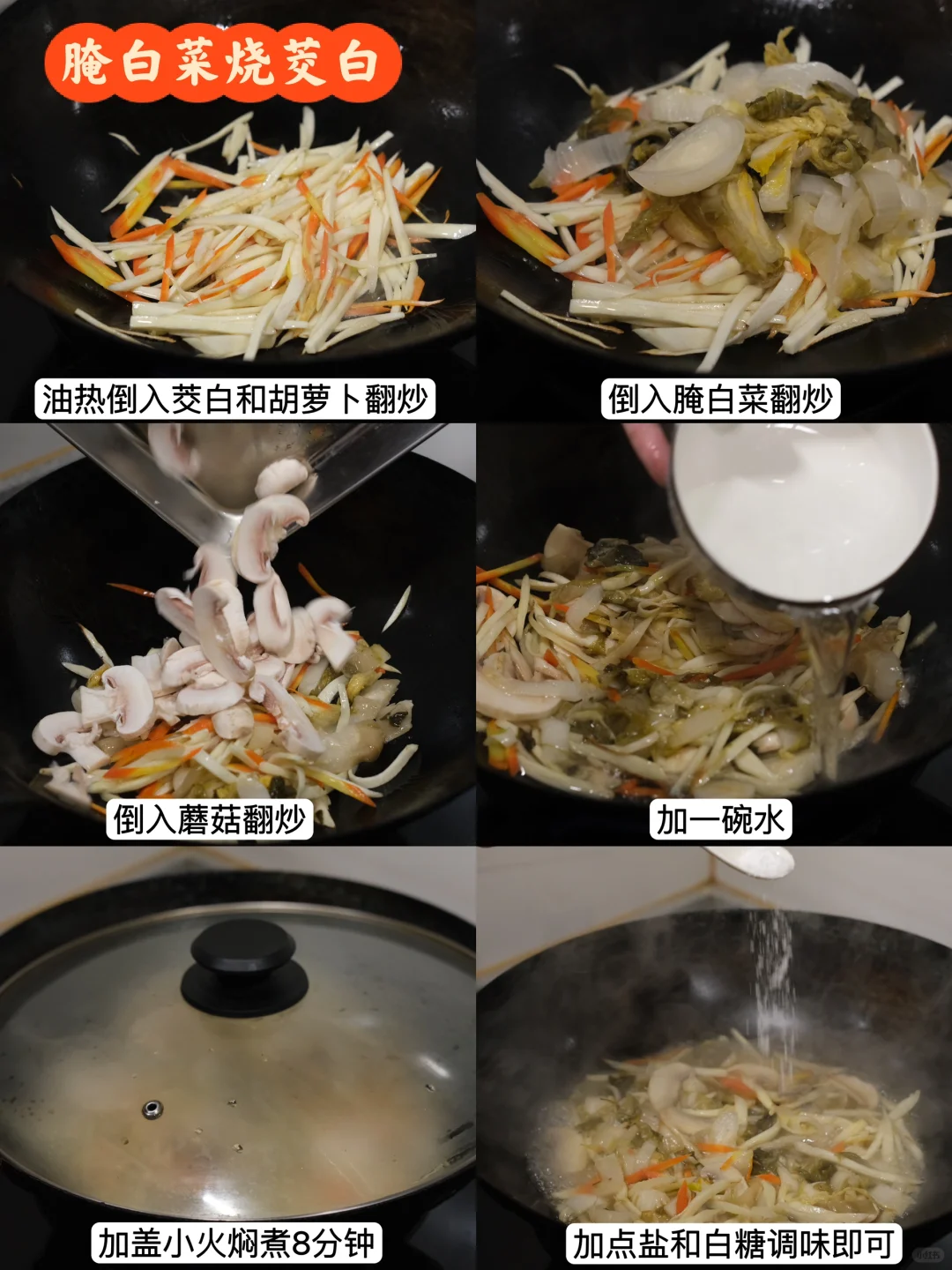 腌白菜烧茭白

油热倒入茭白和胡萝卜翻炒

倒入腌白菜翻炒

倒入蘑菇翻炒

加一碗水

加盖小火焖煮8分钟

加点盐和白糖调味即可