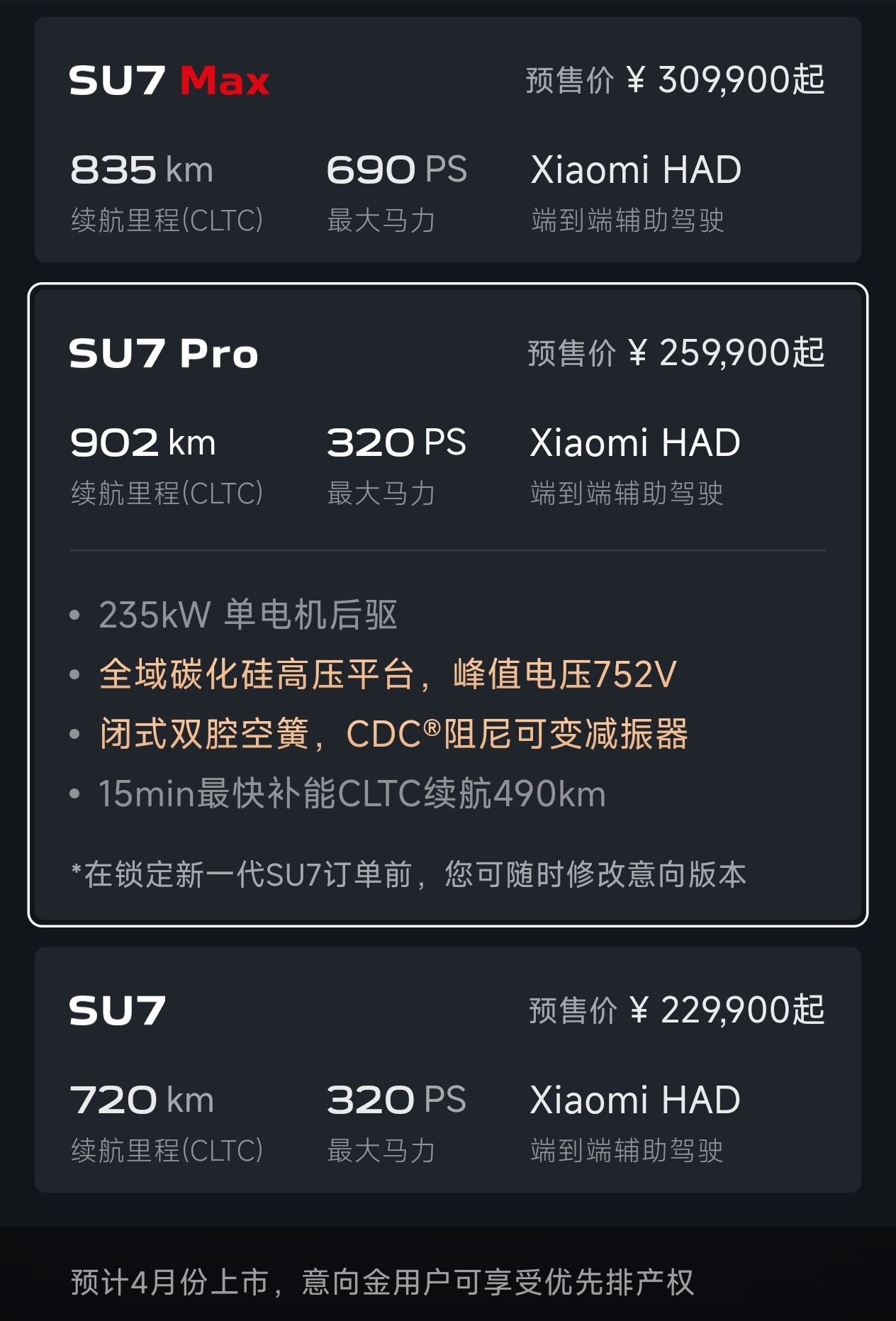 SU7 Max
预售价 ¥ 309,900起

835 km
续航里程(CLTC)

690 PS
最大马力

Xiaomi HAD
端到端辅助驾驶

SU7 Pro
预售价 ¥ 259,900起

902 km
续航里程(CLTC)

320 PS
最大马力

Xiaomi HAD
端到端辅助驾驶

• 235kW 单电机后驱
• 全域碳化硅高压平台，峰值电压752V
• 闭式双腔空簧，CDC®阻尼可变减振器
• 15min最快补能CLTC续航490km

*在锁定新一代SU7订单前，您可随时修改意向版本

SU7
预售价 ¥ 229,900起

720 km
续航里程(CLTC)

320 PS
最大马力

Xiaomi HAD
端到端辅助驾驶

预计4月份上市，意向金用户可享受优先排产权