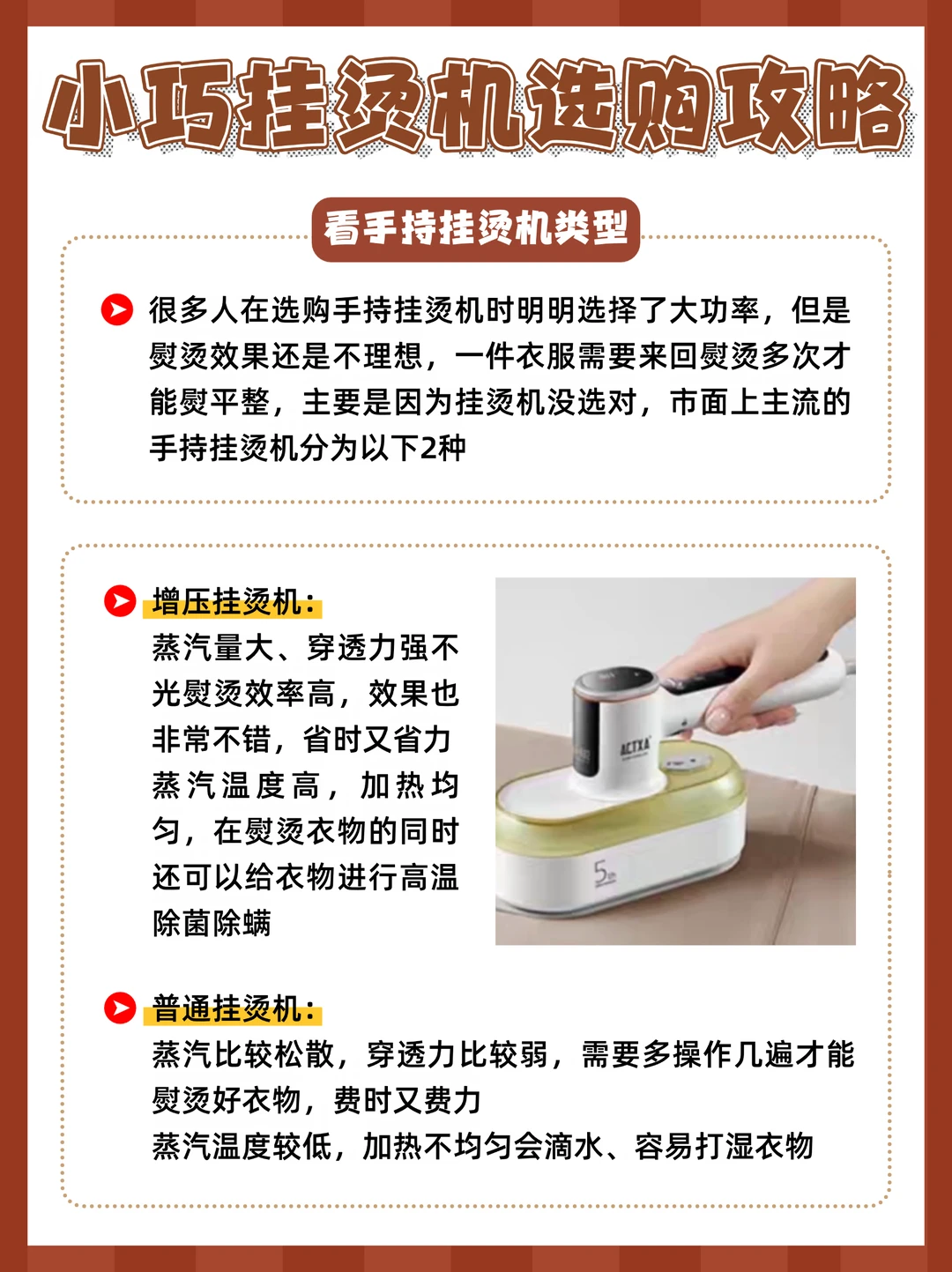 小巧挂烫机选购攻略

看手持挂烫机类型

很多人在选购手持挂烫机时明明选择了大功率，但是熨烫效果还是不理想，一件衣服需要来回熨烫多次才能熨平整，主要是因为挂烫机没选对，市面上主流的手持挂烫机分为以下2种

增压挂烫机:
蒸汽量大、穿透力强不光熨烫效率高，效果也非常不错，省时又省力
蒸汽温度高，加热均匀，在熨烫衣物的同时还可以给衣物进行高温除菌除螨

ACTXA

5

普通挂烫机:
蒸汽比较松散，穿透力比较弱，需要多操作几遍才能熨烫好衣物，费时又费力
蒸汽温度较低，加热不均匀会滴水、容易打湿衣物