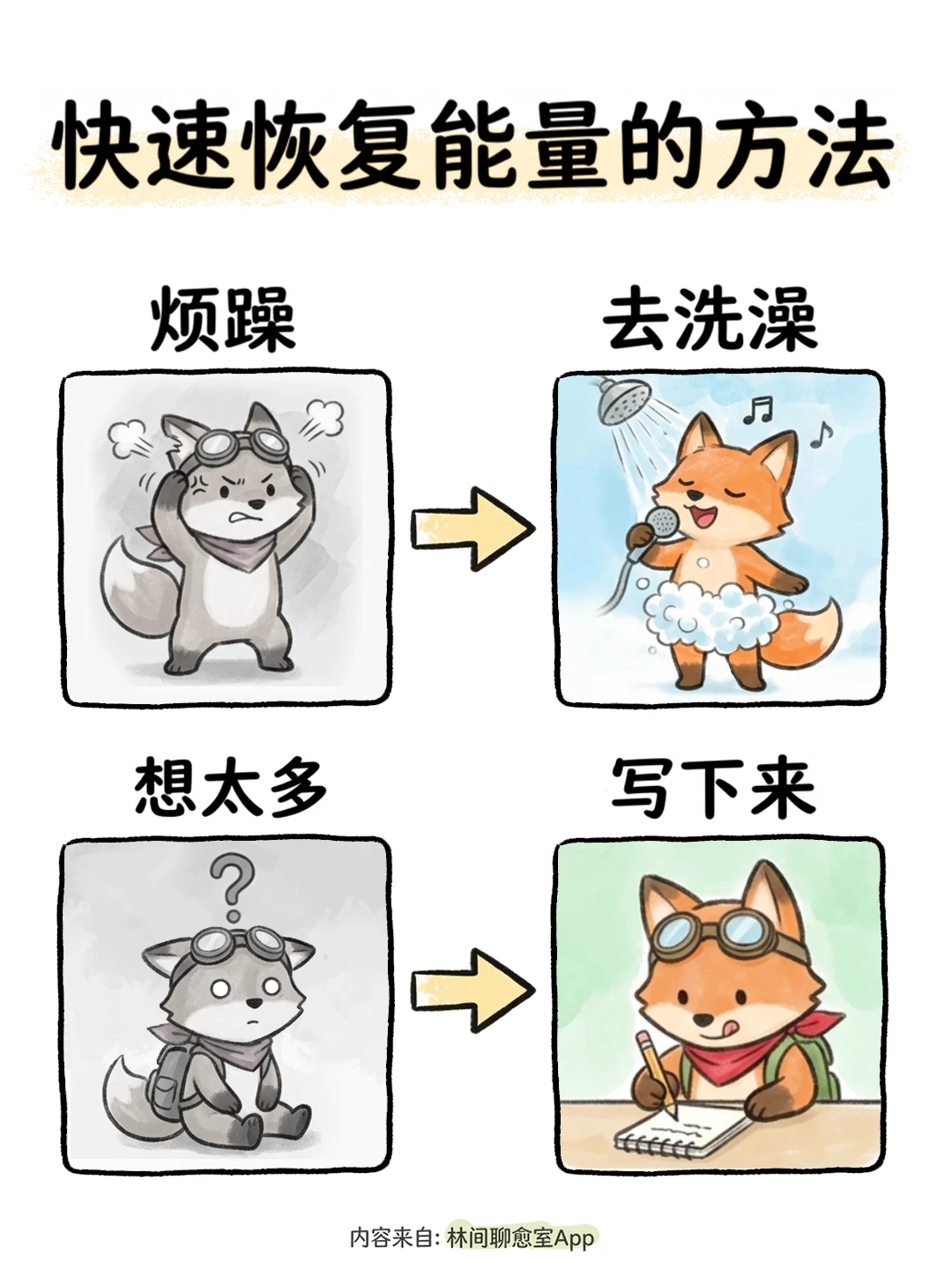 快速恢复能量的方法

烦躁

去洗澡

想太多

写下来

内容来自: 林间聊愈室App