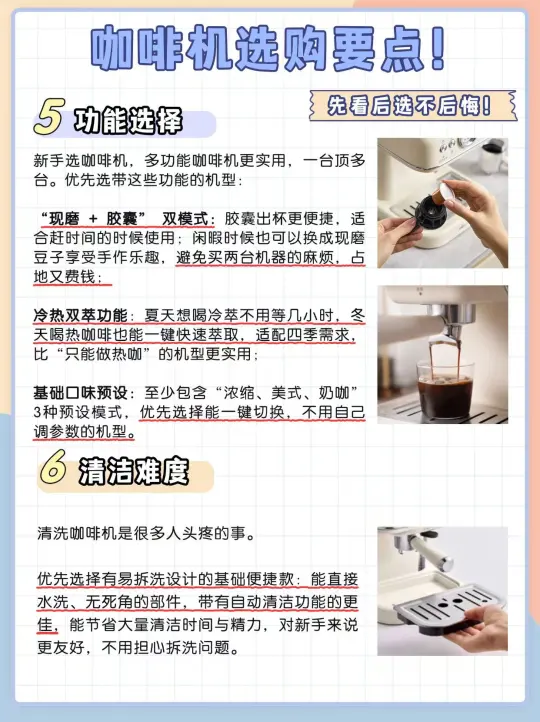 咖啡机选购要点!

先看后选不后悔!

5 功能选择

新手选咖啡机，多功能咖啡机更实用，一台顶多台。优先选带这些功能的机型：

“现磨 + 胶囊” 双模式：胶囊出杯更便捷，适合赶时间的时候使用；闲暇时候也可以换成现磨豆子享受手作乐趣，避免买两台机器的麻烦，占地又费钱；

冷热双萃功能：夏天想喝冷萃不用等几小时，冬天喝热咖啡也能一键快速萃取，适配四季需求，比“只能做热咖”的机型更实用；

基础口味预设：至少包含“浓缩、美式、奶咖”3种预设模式，优先选择能一键切换，不用自己调参数的机型。

6 清洁难度

清洗咖啡机是很多人头疼的事。

优先选择有易拆洗设计的基础便捷款：能直接水洗、无死角的部件，带有自动清洁功能的更佳，能节省大量清洁时间与精力，对新手来说更友好，不用担心拆洗问题。